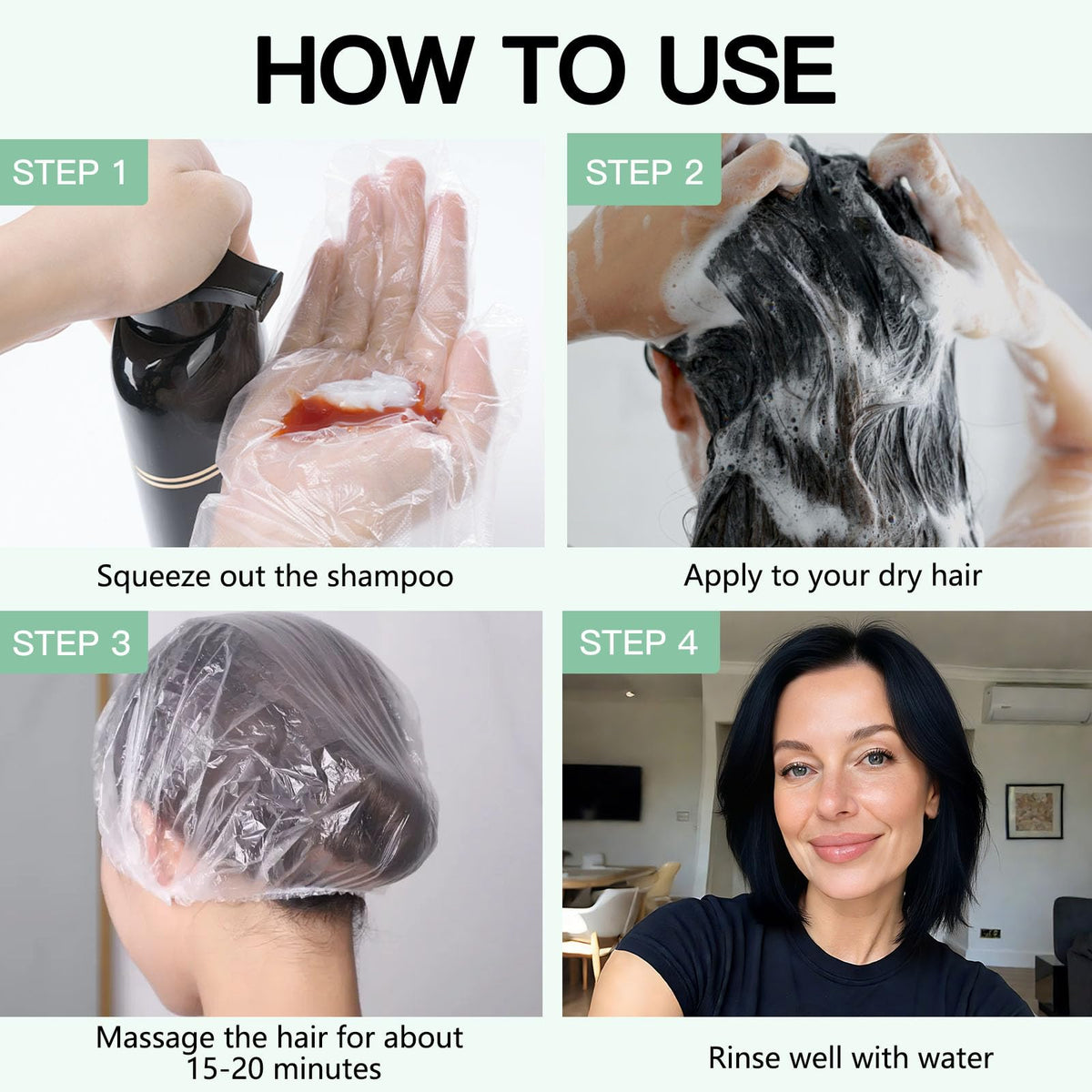 HOW TO USE

STEP 1

Squeeze out the shampoo

STEP 2

Apply to your dry hair

STEP 3

Massage the hair for about 15-20 minutes

STEP 4

Rinse well with water