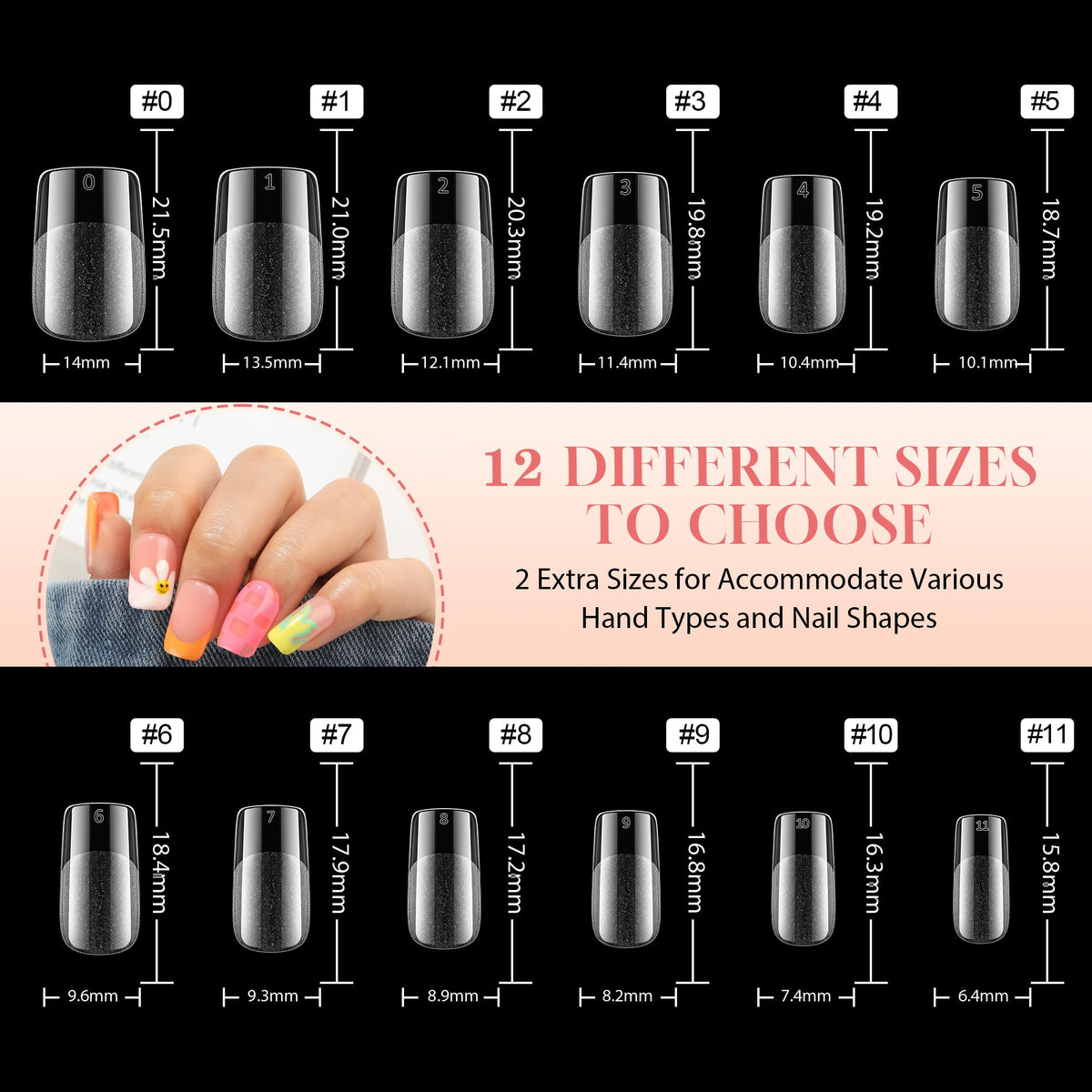 #0
0
21.5mm
14mm

#1
1
21.0mm
13.5mm

#2
2
20.3mm
12.1mm

#3
3
19.8mm
11.4mm

#4
4
19.2mm
10.4mm

#5
5
18.7mm
10.1mm

12 DIFFERENT SIZES TO CHOOSE

2 Extra Sizes for Accommodate Various Hand Types and Nail Shapes

#6
6
18.4mm
9.6mm

#7
7
17.9mm
9.3mm

#8
8
17.2mm
8.9mm

#9
9
16.8mm
8.2mm

#10
10
16.3mm
7.4mm

#11
11
15.8mm
6.4mm