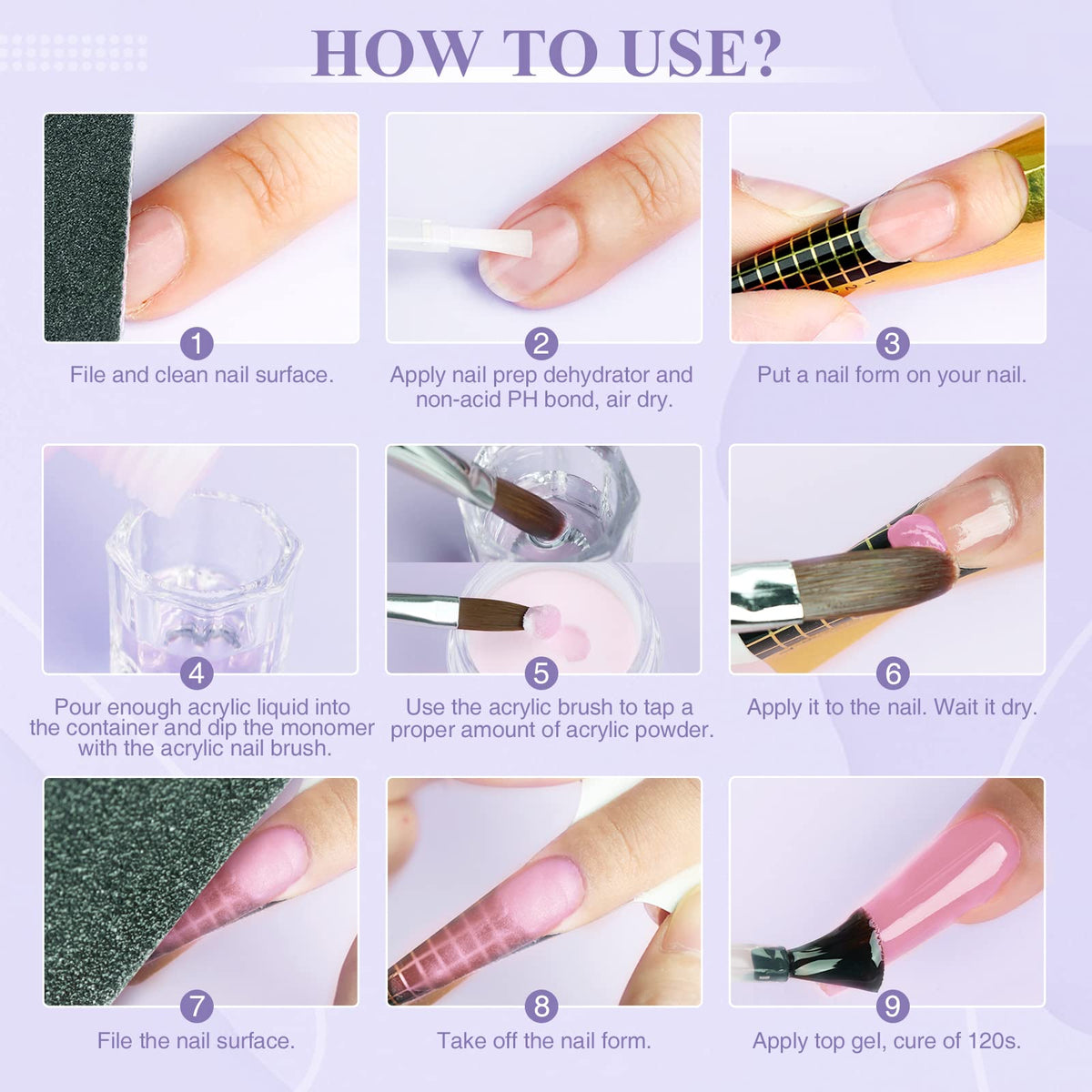 HOW TO USE?

1
File and clean nail surface.

2
Apply nail prep dehydrator and non-acid PH bond, air dry.

3
Put a nail form on your nail.

4
Pour enough acrylic liquid into the container and dip the monomer with the acrylic nail brush.

5
Use the acrylic brush to tap a proper amount of acrylic powder.

6
Apply it to the nail. Wait it dry.

7
File the nail surface.

8
Take off the nail form.

9
Apply top gel, cure of 120s.