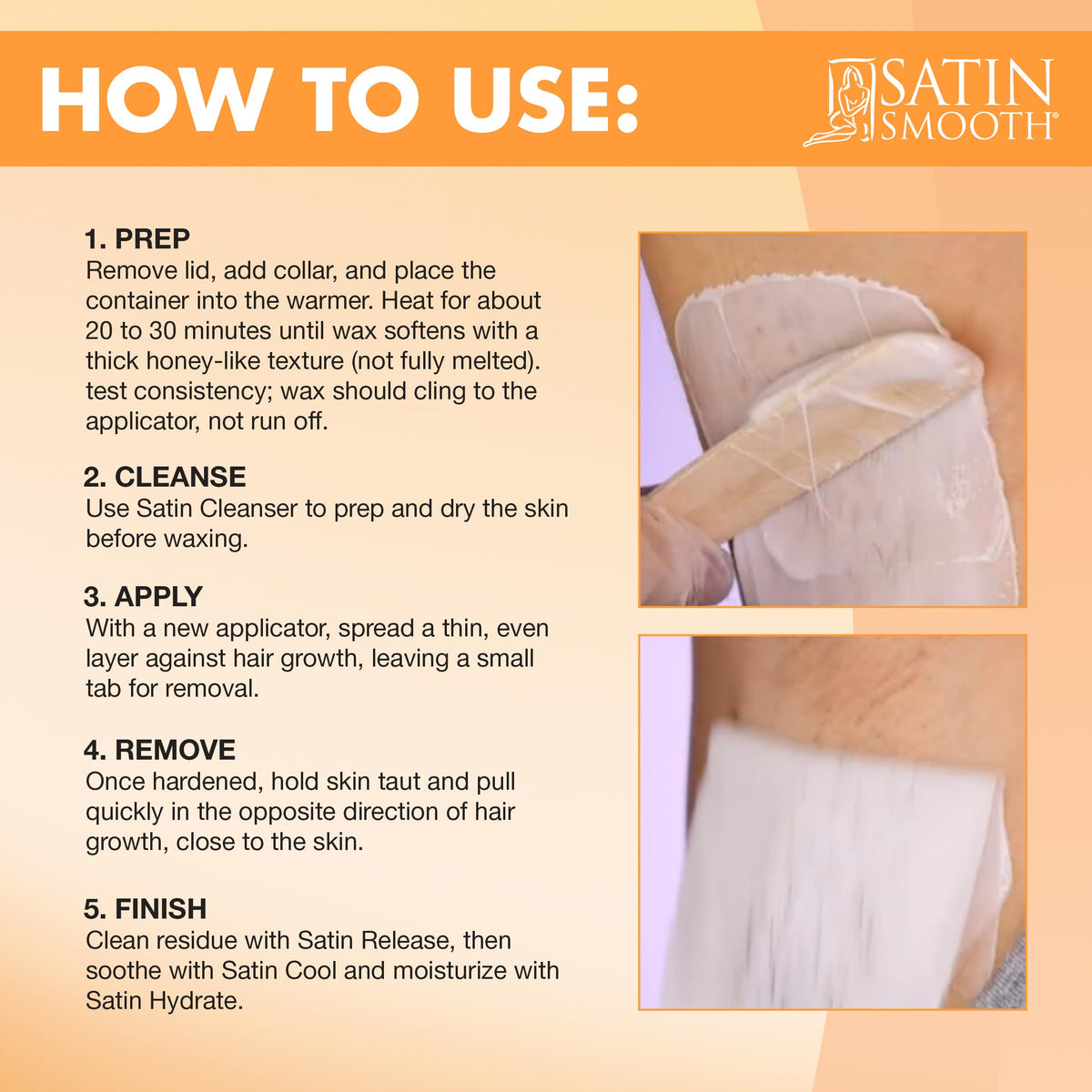 HOW TO USE:

SATIN SMOOTH®

1. PREP
Remove lid, add collar, and place the container into the warmer. Heat for about 20 to 30 minutes until wax softens with a thick honey-like texture (not fully melted). test consistency; wax should cling to the applicator, not run off.

2. CLEANSE
Use Satin Cleanser to prep and dry the skin before waxing.

3. APPLY
With a new applicator, spread a thin, even layer against hair growth, leaving a small tab for removal.

4. REMOVE
Once hardened, hold skin taut and pull quickly in the opposite direction of hair growth, close to the skin.

5. FINISH
Clean residue with Satin Release, then soothe with Satin Cool and moisturize with Satin Hydrate.