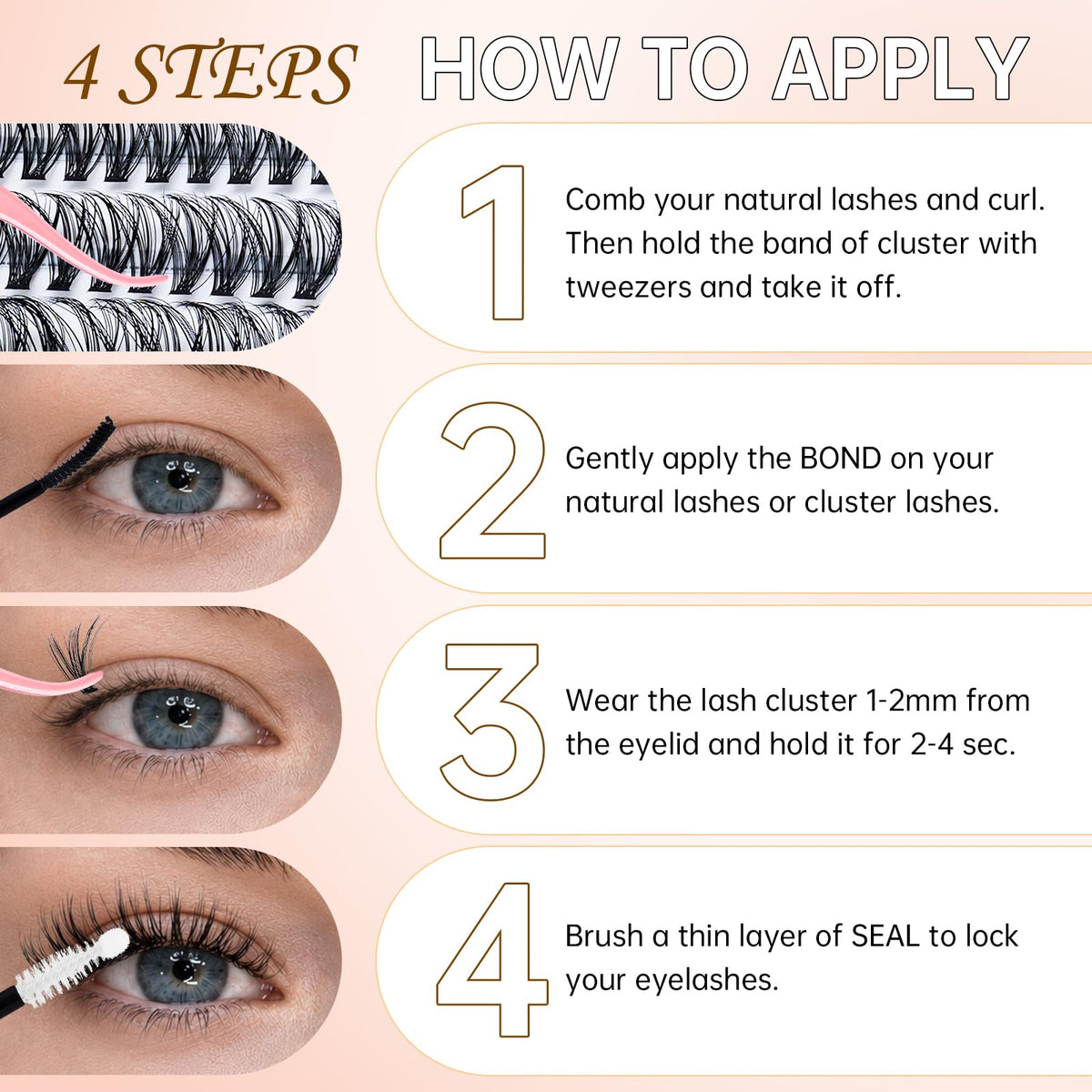 4 STEPS HOW TO APPLY

1

Comb your natural lashes and curl. Then hold the band of cluster with tweezers and take it off.

2

Gently apply the BOND on your natural lashes or cluster lashes.

3

Wear the lash cluster 1-2mm from the eyelid and hold it for 2-4 sec.

4

Brush a thin layer of SEAL to lock your eyelashes.