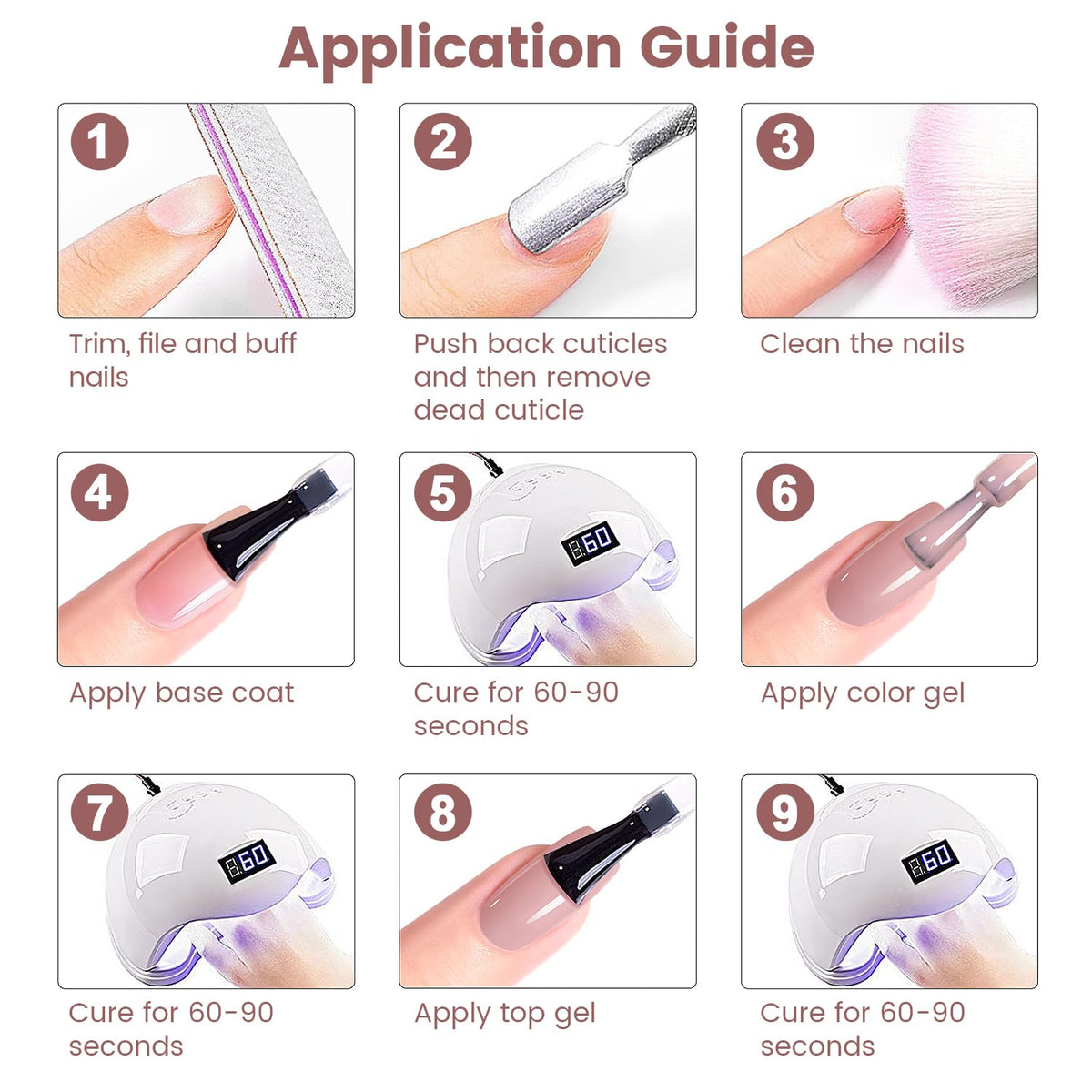 Application Guide

1
Trim, file and buff nails

2
Push back cuticles and then remove dead cuticle

3
Clean the nails

4
Apply base coat

5
60
Cure for 60-90 seconds

6
Apply color gel

7
60
Cure for 60-90 seconds

8
Apply top gel

9
60
Cure for 60-90 seconds