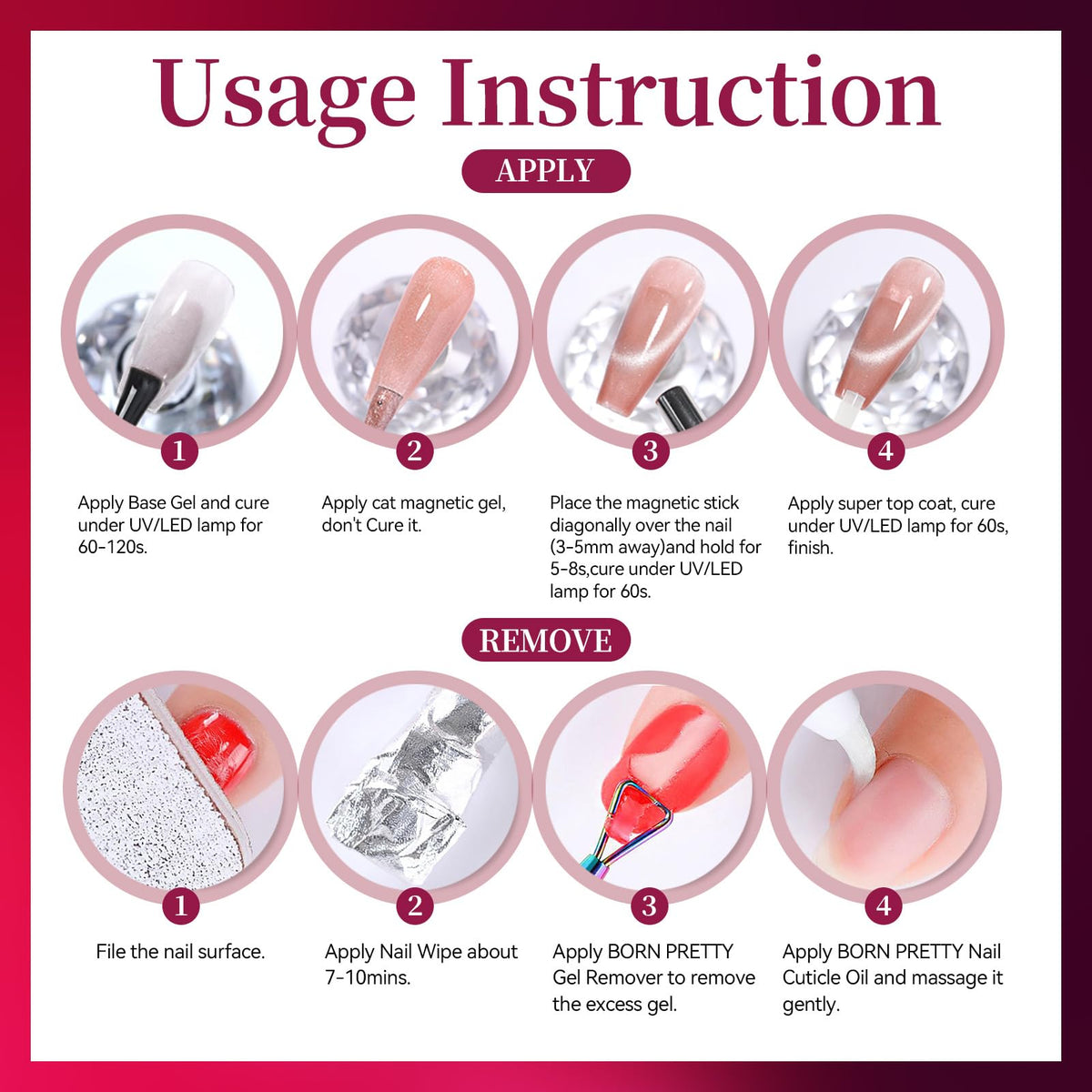 Usage Instruction

APPLY

1

Apply Base Gel and cure under UV/LED lamp for 60-120s.

2

Apply cat magnetic gel, don't Cure it.

3

Place the magnetic stick diagonally over the nail (3-5mm away)and hold for 5-8s,cure under UV/LED lamp for 60s.

4

Apply super top coat, cure under UV/LED lamp for 60s, finish.

REMOVE

1

File the nail surface.

2

Apply Nail Wipe about 7-10mins.

3

Apply BORN PRETTY Gel Remover to remove the excess gel.

4

Apply BORN PRETTY Nail Cuticle Oil and massage it gently.