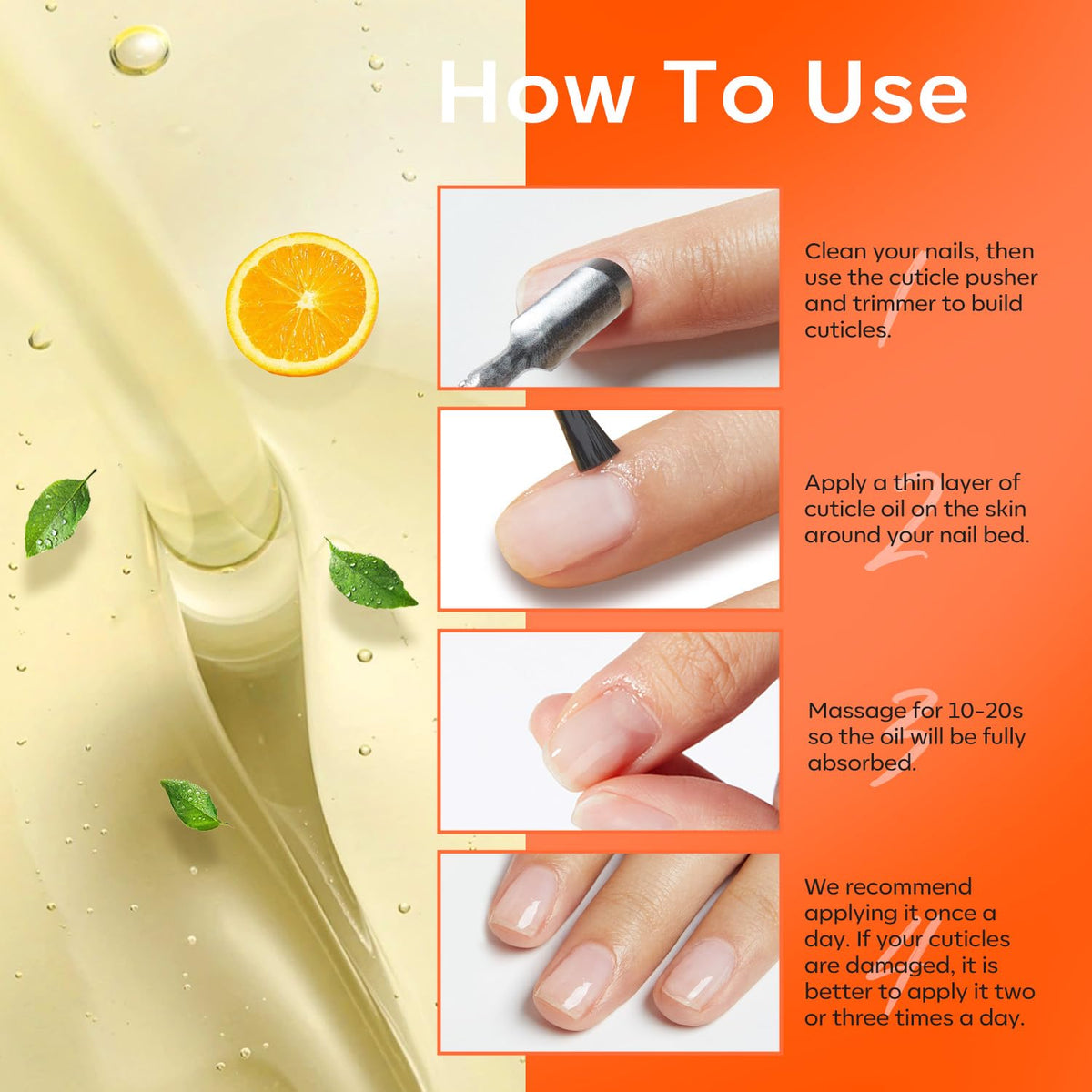 How To Use

1
Clean your nails, then use the cuticle pusher and trimmer to build cuticles.

2
Apply a thin layer of cuticle oil on the skin around your nail bed.

3
Massage for 10-20s so the oil will be fully absorbed.

4
We recommend applying it once a day. If your cuticles are damaged, it is better to apply it two or three times a day.