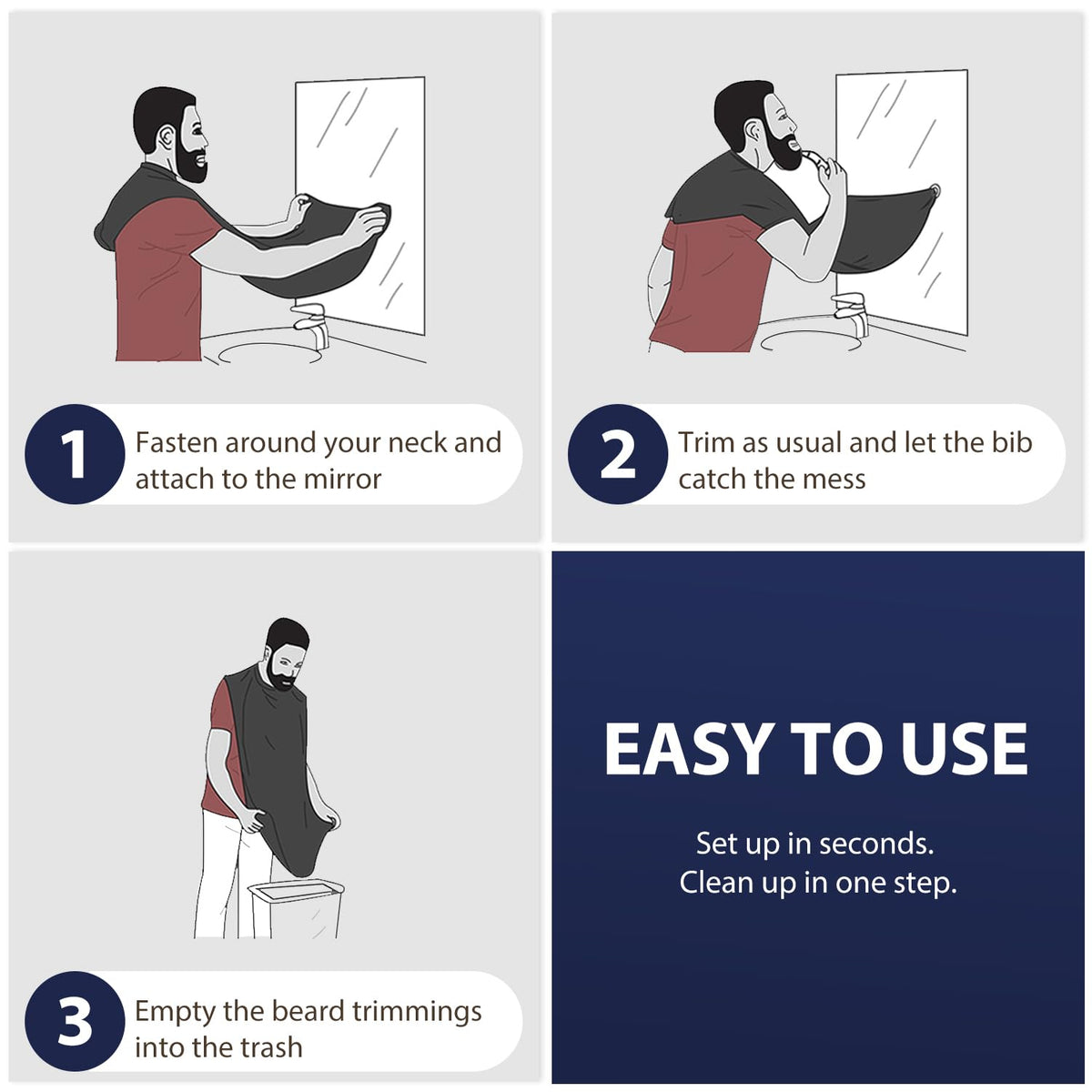 1 Fasten around your neck and attach to the mirror

2 Trim as usual and let the bib catch the mess

3 Empty the beard trimmings into the trash

EASY TO USE

Set up in seconds.
Clean up in one step.