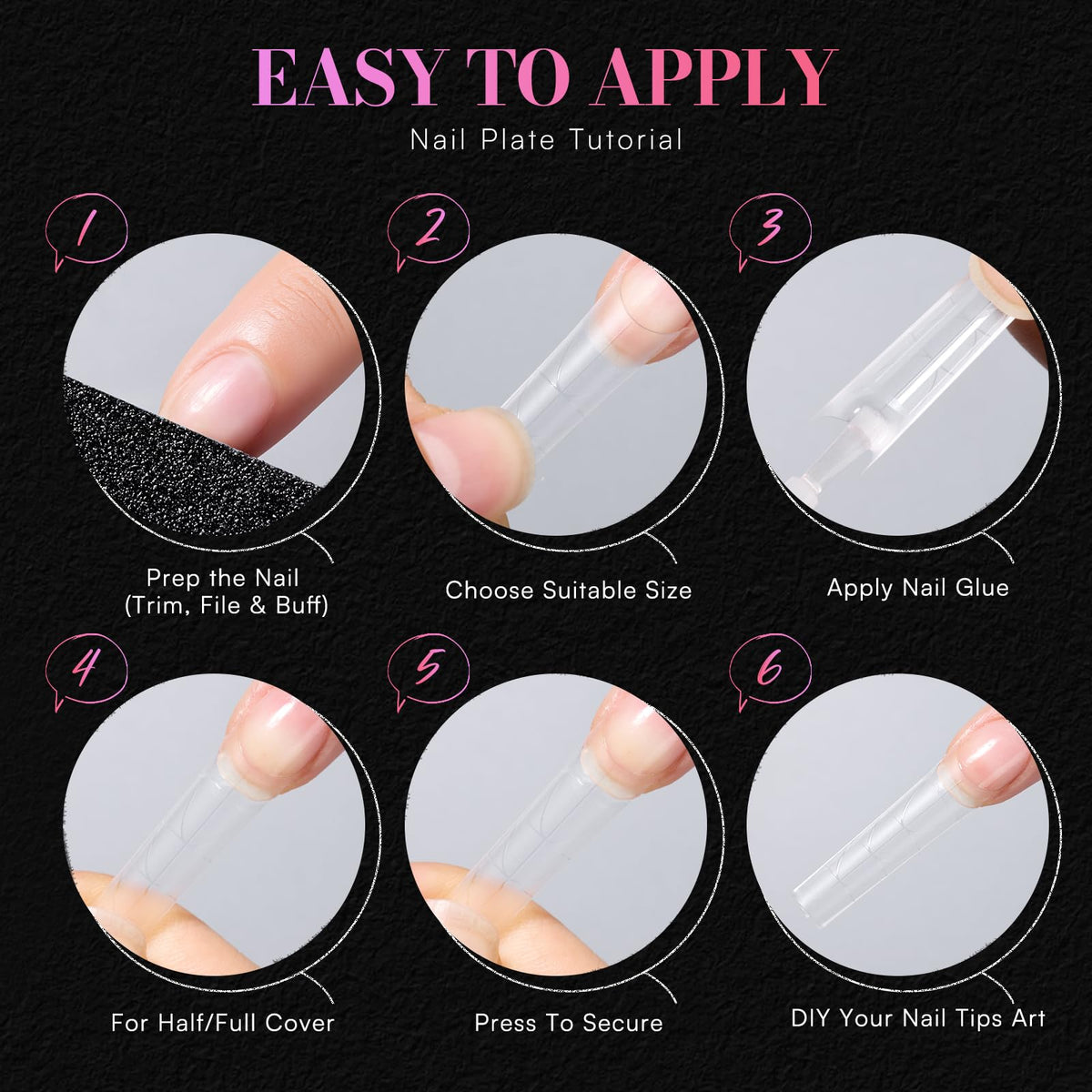 EASY TO APPLY

Nail Plate Tutorial

1

Prep the Nail (Trim, File & Buff)

2

Choose Suitable Size

3

Apply Nail Glue

4

For Half/Full Cover

5

Press To Secure

6

DIY Your Nail Tips Art