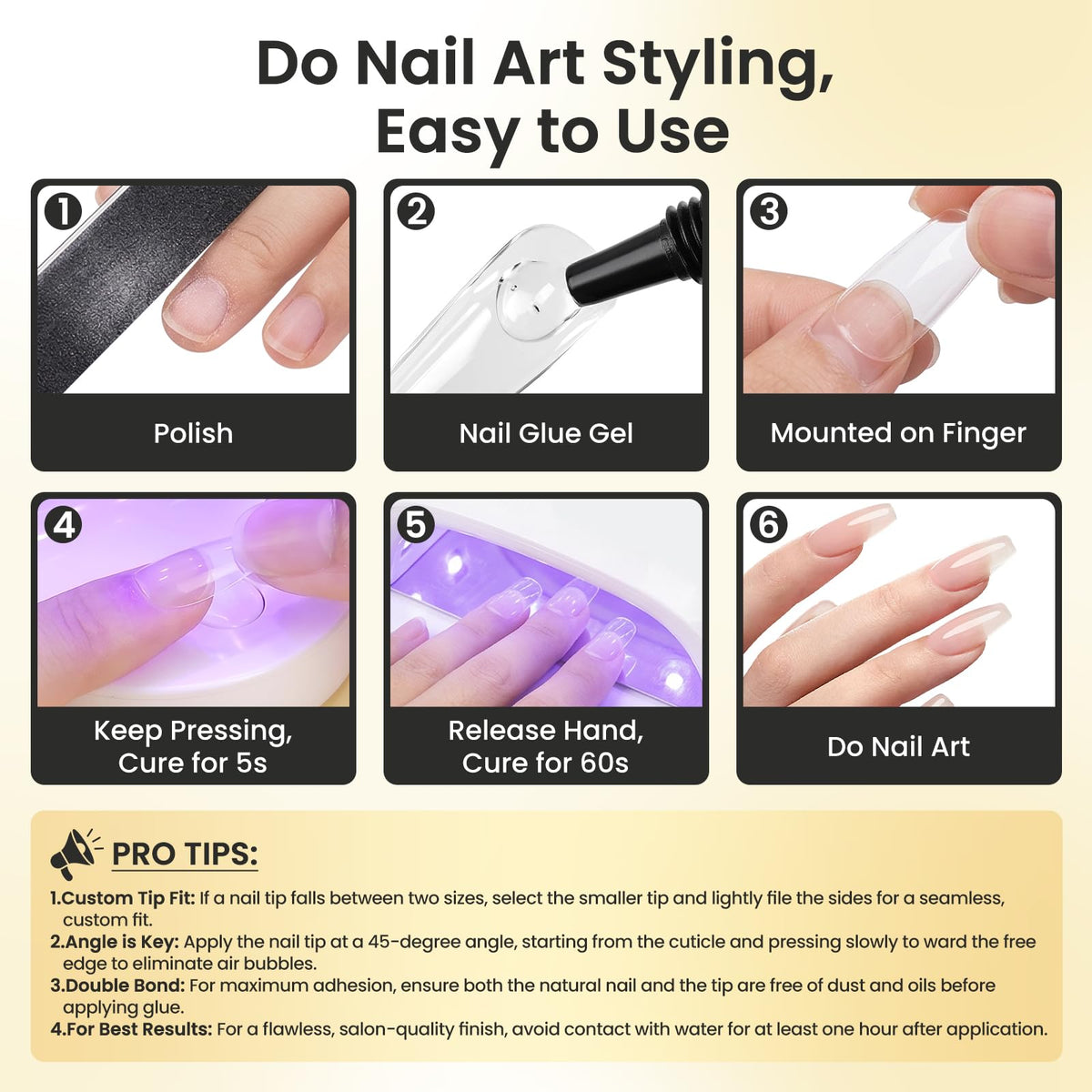 Do Nail Art Styling, Easy to Use

1
Polish

2
Nail Glue Gel

3
Mounted on Finger

4
Keep Pressing, Cure for 5s

5
Release Hand, Cure for 60s

6
Do Nail Art

PRO TIPS:

1.Custom Tip Fit: If a nail tip falls between two sizes, select the smaller tip and lightly file the sides for a seamless, custom fit.
2.Angle is Key: Apply the nail tip at a 45-degree angle, starting from the cuticle and pressing slowly to ward the free edge to eliminate air bubbles.
3.Double Bond: For maximum adhesion, ensure both the natural nail and the tip are free of dust and oils before applying glue.
4.For Best Results: For a flawless, salon-quality finish, avoid contact with water for at least one hour after application.