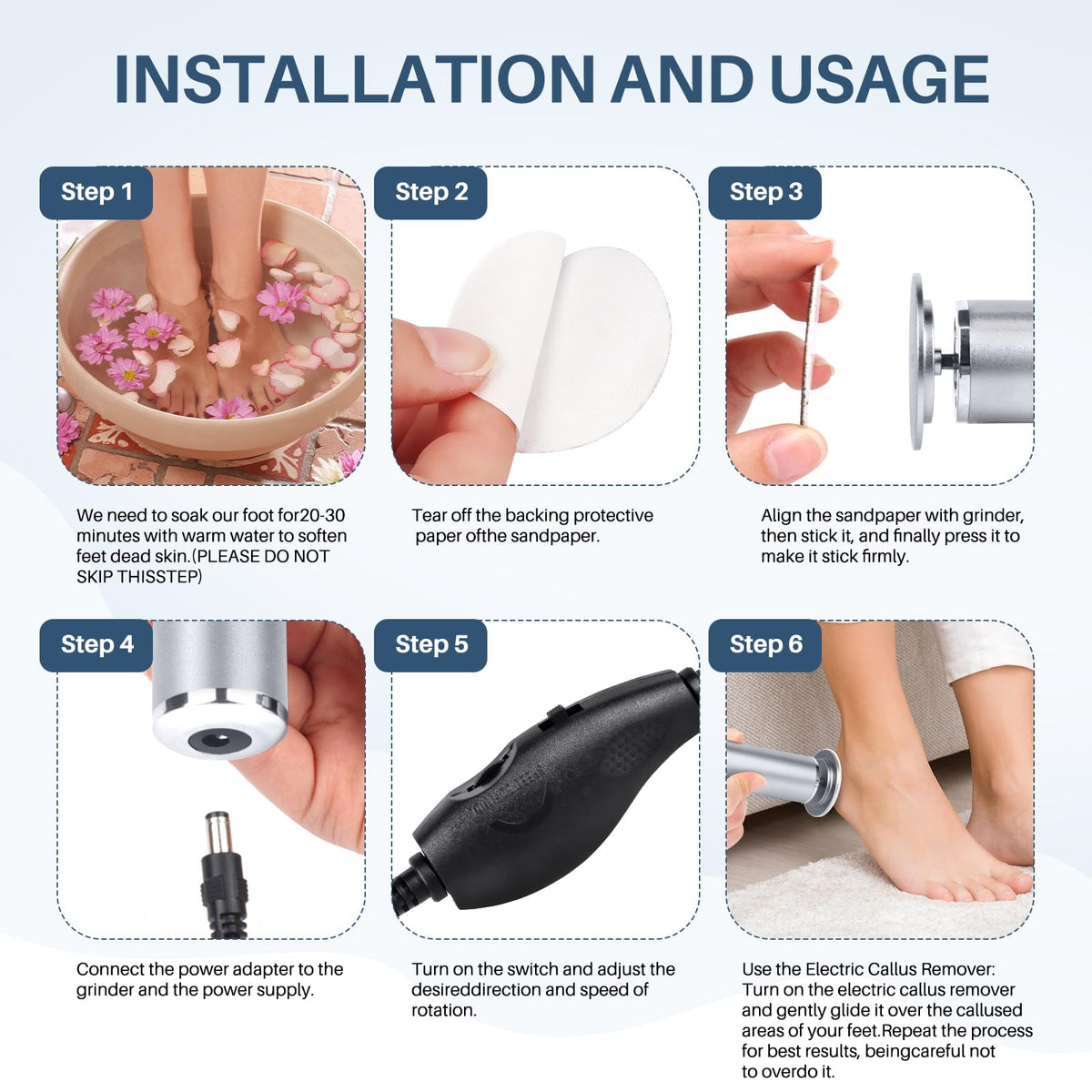 INSTALLATION AND USAGE

Step 1

We need to soak our foot for20-30 minutes with warm water to soften feet dead skin.(PLEASE DO NOT SKIP THISSTEP)

Step 2

Tear off the backing protective paper ofthe sandpaper.

Step 3

Align the sandpaper with grinder, then stick it, and finally press it to make it stick firmly.

Step 4

Connect the power adapter to the grinder and the power supply.

Step 5

Turn on the switch and adjust the desireddirection and speed of rotation.

Step 6

Use the Electric Callus Remover: Turn on the electric callus remover and gently glide it over the callused areas of your feet.Repeat the process for best results, beingcareful not to overdo it.