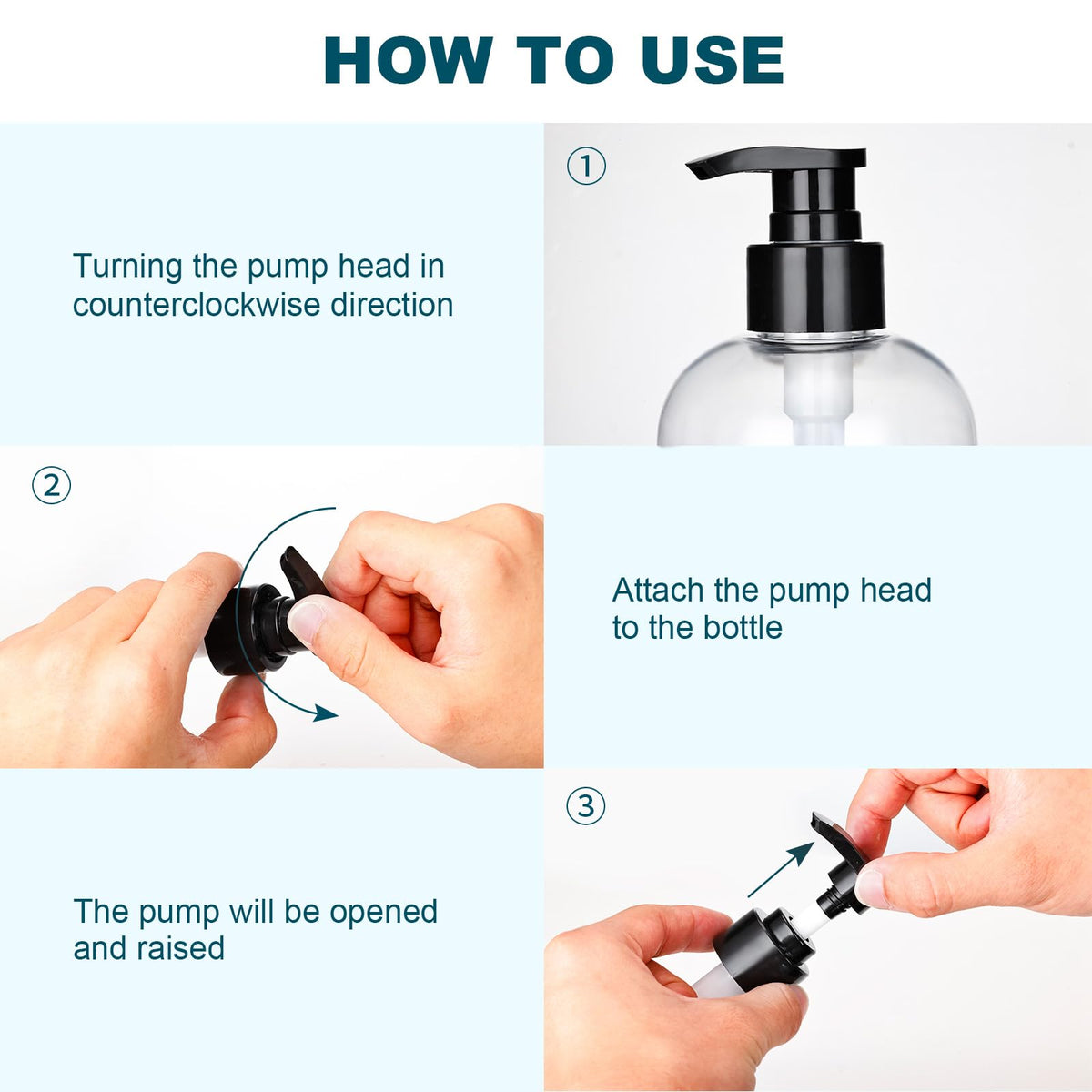 HOW TO USE

Turning the pump head in counterclockwise direction

①

②

Attach the pump head to the bottle

The pump will be opened and raised

③