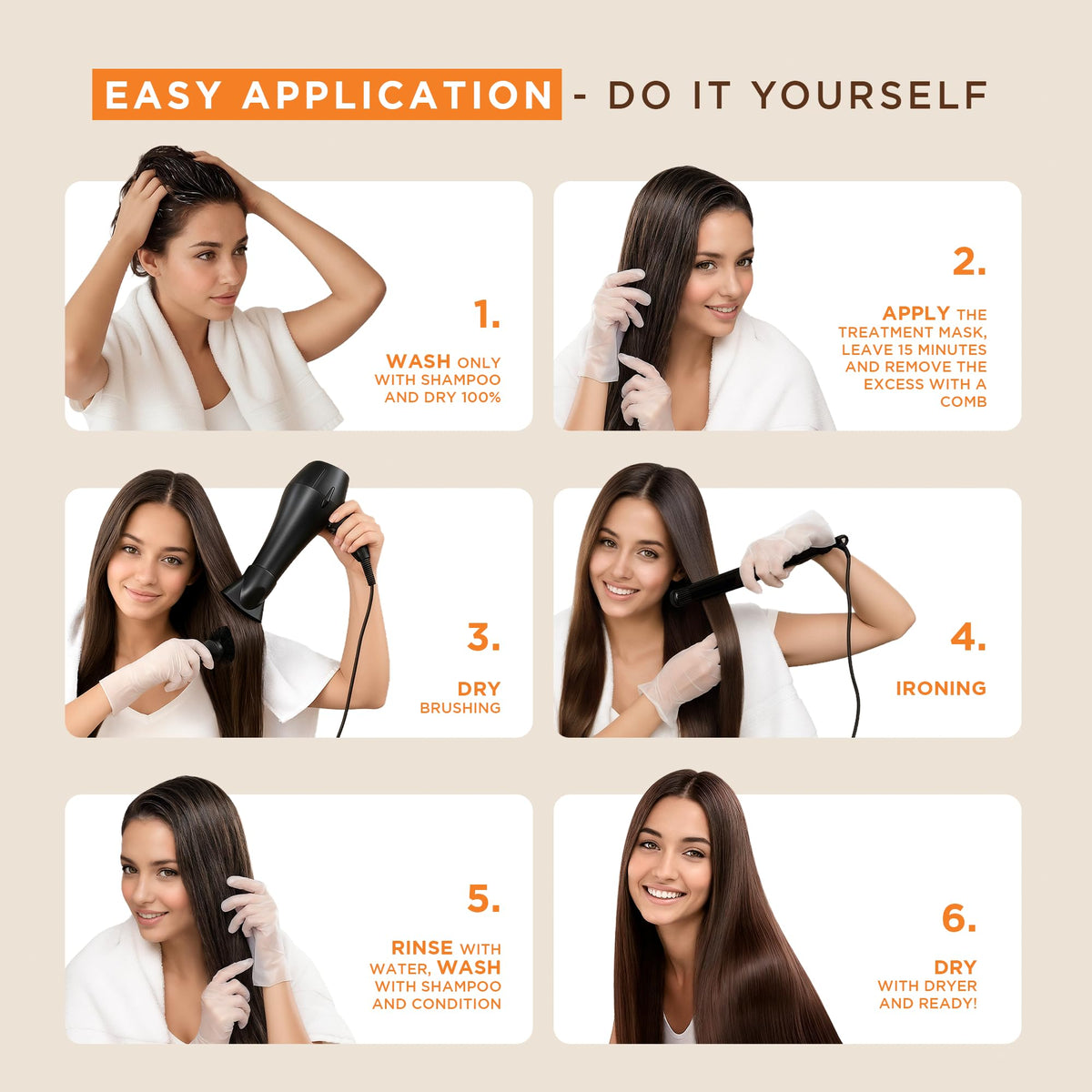 EASY APPLICATION - DO IT YOURSELF

1.

WASH ONLY WITH SHAMPOO AND DRY 100%

2.

APPLY THE TREATMENT MASK, LEAVE 15 MINUTES AND REMOVE THE EXCESS WITH A COMB

3.

DRY BRUSHING

4.

IRONING

5.

RINSE WITH WATER, WASH WITH SHAMPOO AND CONDITION

6.

DRY WITH DRYER AND READY!