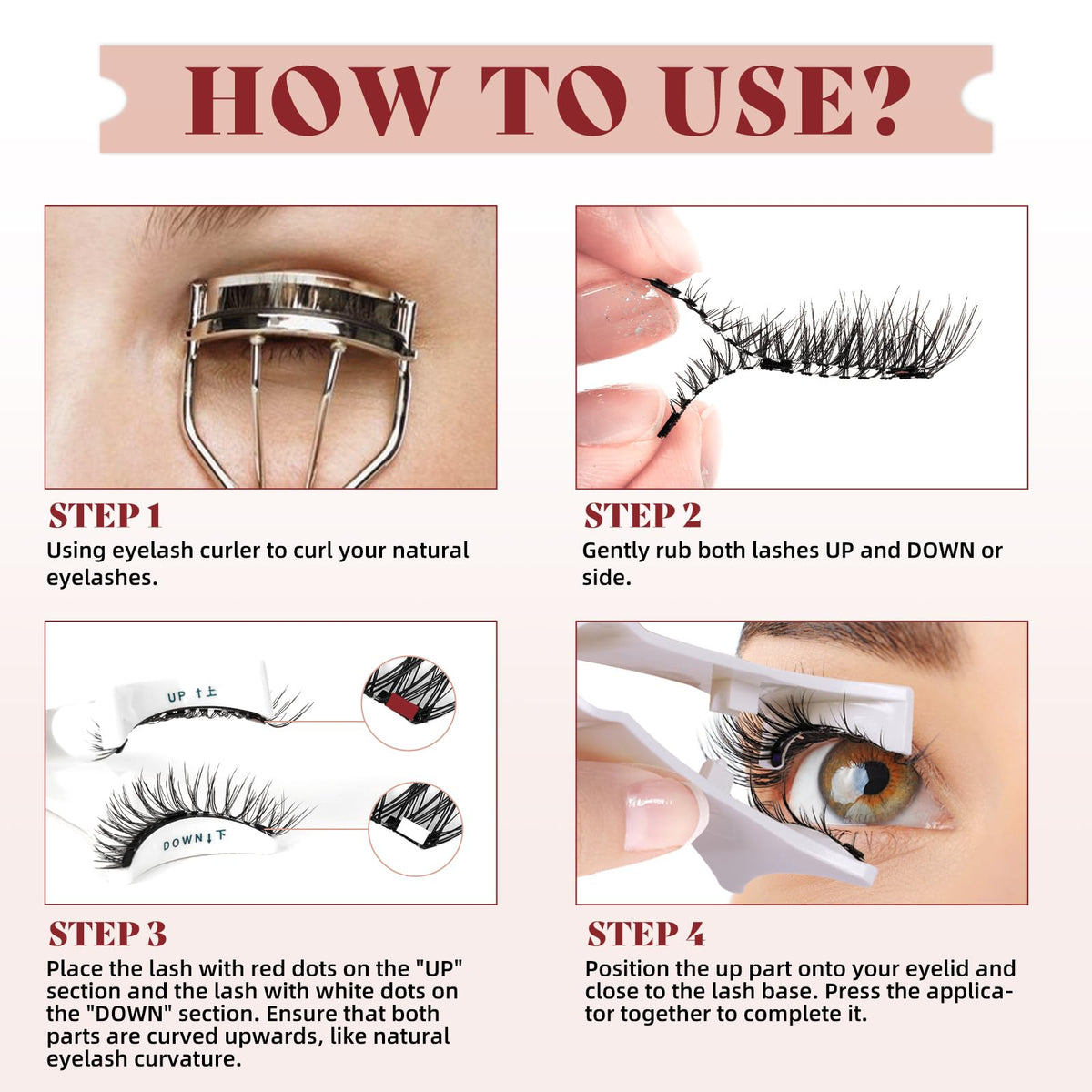 HOW TO USE?

STEP 1
Using eyelash curler to curl your natural eyelashes.

STEP 2
Gently rub both lashes UP and DOWN or side.

UP ↑上

DOWN↓下

STEP 3
Place the lash with red dots on the "UP" section and the lash with white dots on the "DOWN" section. Ensure that both parts are curved upwards, like natural eyelash curvature.

STEP 4
Position the up part onto your eyelid and close to the lash base. Press the applicator together to complete it.