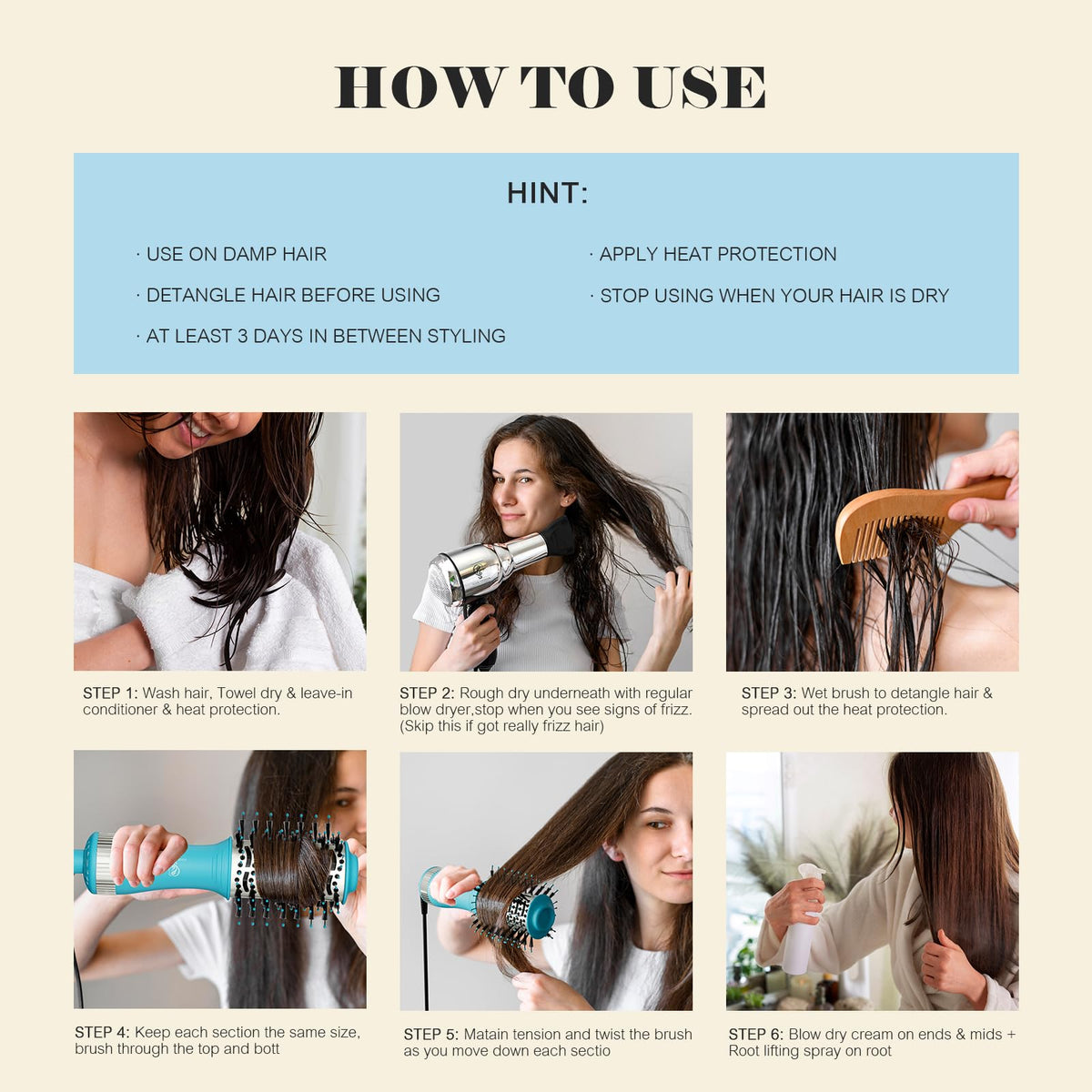 HOW TO USE

HINT:

· USE ON DAMP HAIR

· DETANGLE HAIR BEFORE USING

· AT LEAST 3 DAYS IN BETWEEN STYLING

· APPLY HEAT PROTECTION

· STOP USING WHEN YOUR HAIR IS DRY

STEP 1: Wash hair, Towel dry & leave-in conditioner & heat protection.

STEP 2: Rough dry underneath with regular blow dryer,stop when you see signs of frizz. (Skip this if got really frizz hair)

STEP 3: Wet brush to detangle hair & spread out the heat protection.

STEP 4: Keep each section the same size, brush through the top and bott

STEP 5: Matain tension and twist the brush as you move down each sectio

STEP 6: Blow dry cream on ends & mids + Root lifting spray on root