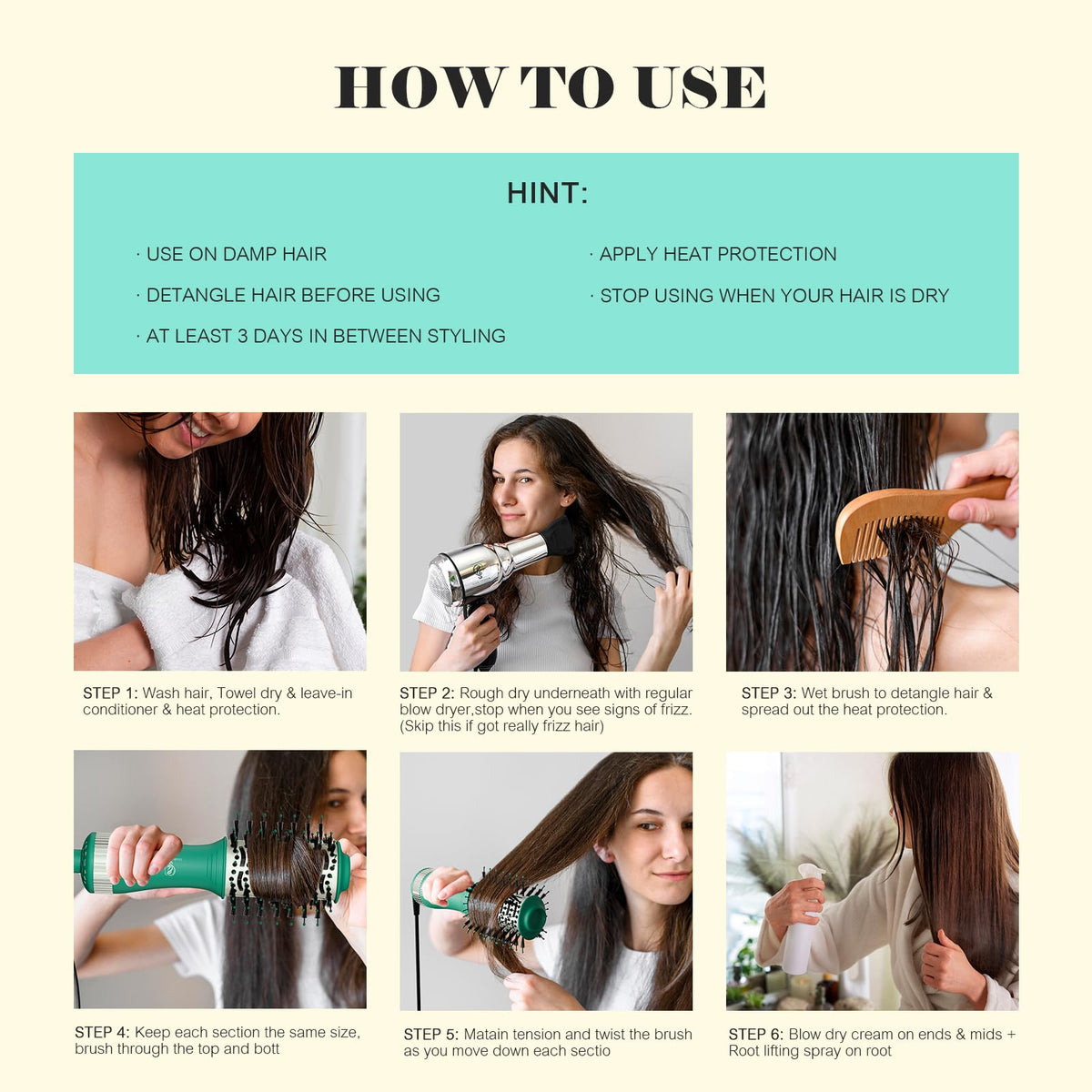 HOW TO USE

HINT:

· USE ON DAMP HAIR

· DETANGLE HAIR BEFORE USING

· AT LEAST 3 DAYS IN BETWEEN STYLING

· APPLY HEAT PROTECTION

· STOP USING WHEN YOUR HAIR IS DRY

STEP 1: Wash hair, Towel dry & leave-in conditioner & heat protection.

STEP 2: Rough dry underneath with regular blow dryer,stop when you see signs of frizz. (Skip this if got really frizz hair)

STEP 3: Wet brush to detangle hair & spread out the heat protection.

STEP 4: Keep each section the same size, brush through the top and bott

STEP 5: Matain tension and twist the brush as you move down each sectio

STEP 6: Blow dry cream on ends & mids + Root lifting spray on root