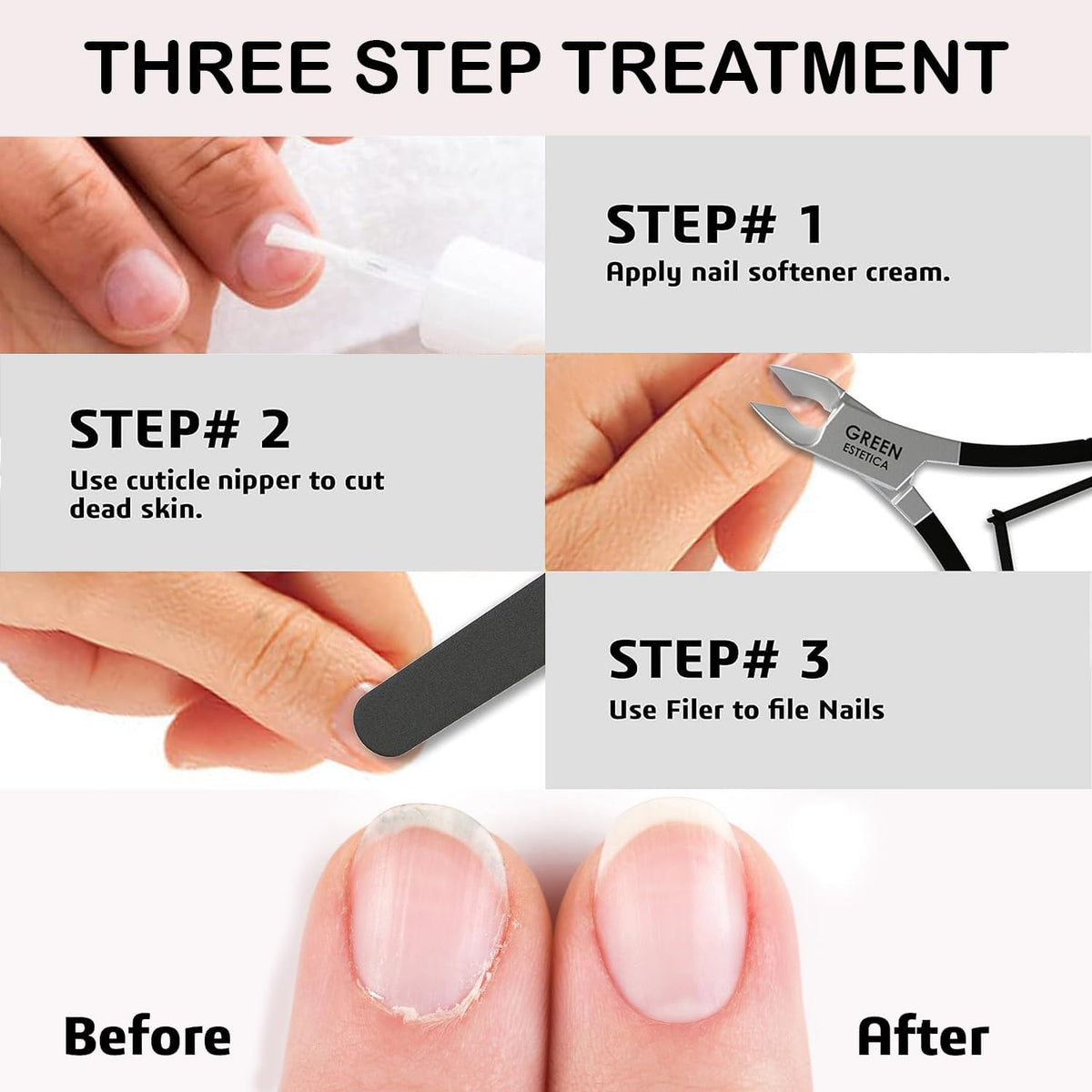 THREE STEP TREATMENT

STEP# 1
Apply nail softener cream.

STEP# 2
Use cuticle nipper to cut dead skin.

GREEN
ESTETICA

STEP# 3
Use Filer to file Nails

Before

After