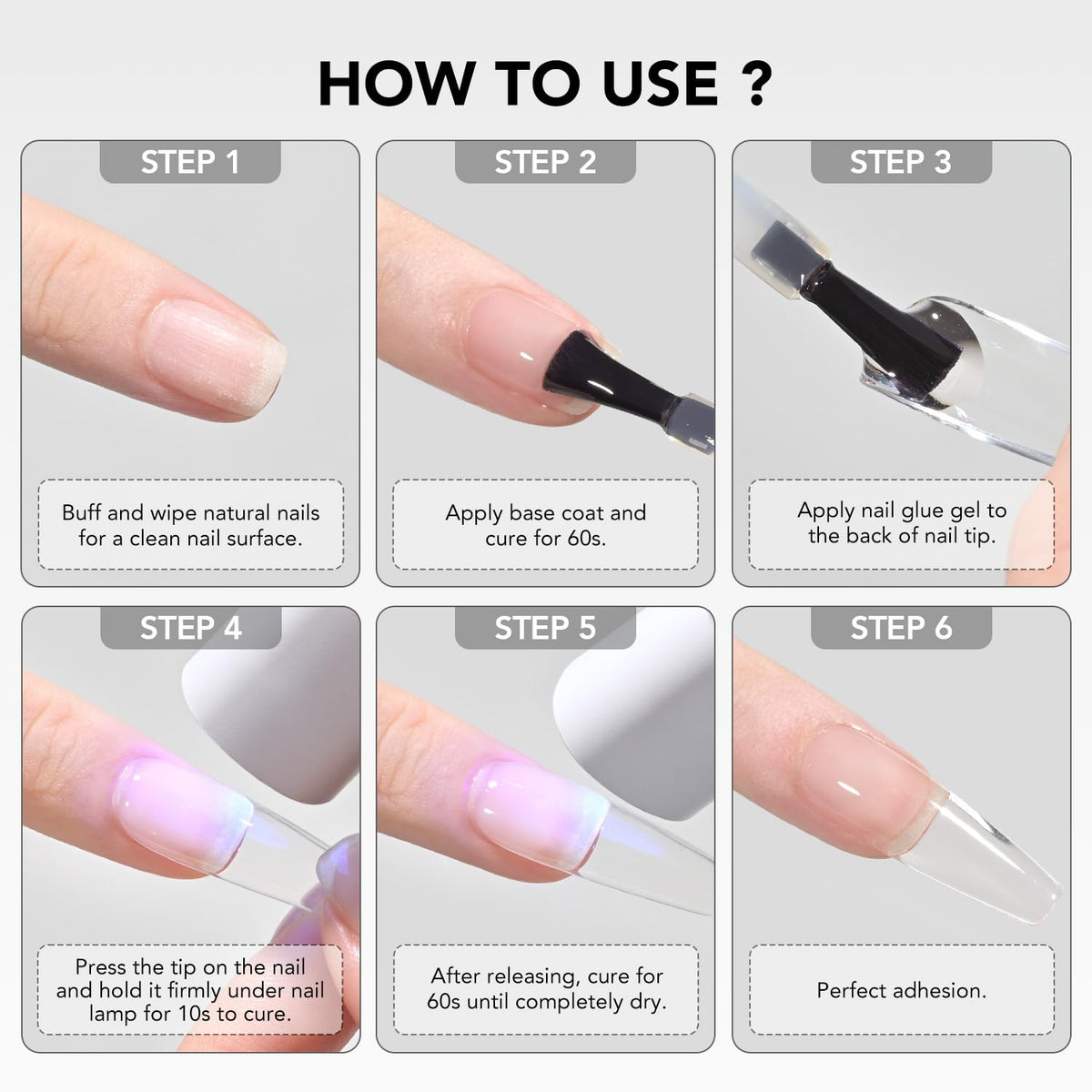 HOW TO USE ?

STEP 1

Buff and wipe natural nails for a clean nail surface.

STEP 2

Apply base coat and cure for 60s.

STEP 3

Apply nail glue gel to the back of nail tip.

STEP 4

Press the tip on the nail and hold it firmly under nail lamp for 10s to cure.

STEP 5

After releasing, cure for 60s until completely dry.

STEP 6

Perfect adhesion.