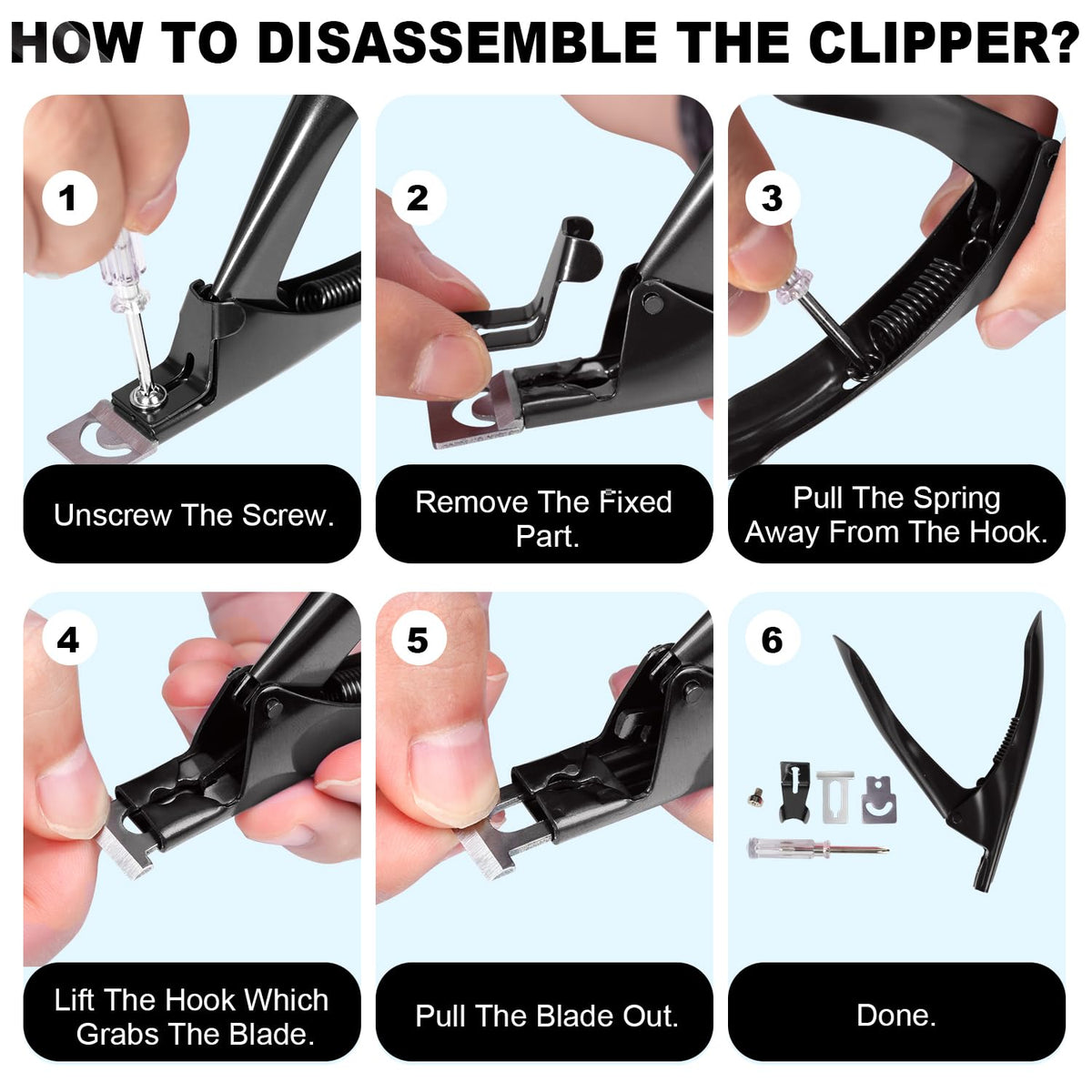 HOW TO DISASSEMBLE THE CLIPPER?

1

Unscrew The Screw.

2

Remove The Fixed Part.

3

Pull The Spring Away From The Hook.

4

Lift The Hook Which Grabs The Blade.

5

Pull The Blade Out.

6

Done.