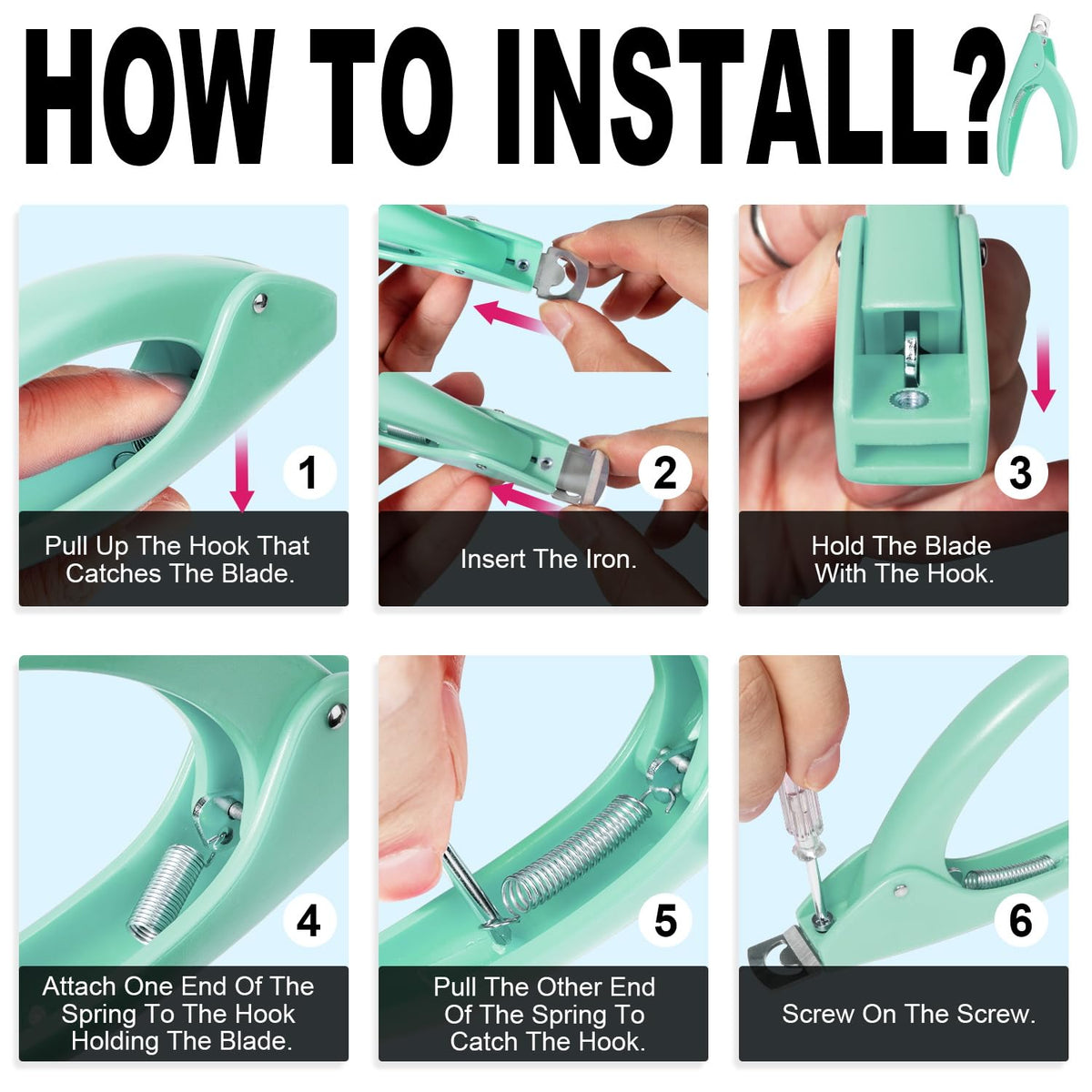 HOW TO INSTALL?

1
Pull Up The Hook That Catches The Blade.

2
Insert The Iron.

3
Hold The Blade With The Hook.

4
Attach One End Of The Spring To The Hook Holding The Blade.

5
Pull The Other End Of The Spring To Catch The Hook.

6
Screw On The Screw.