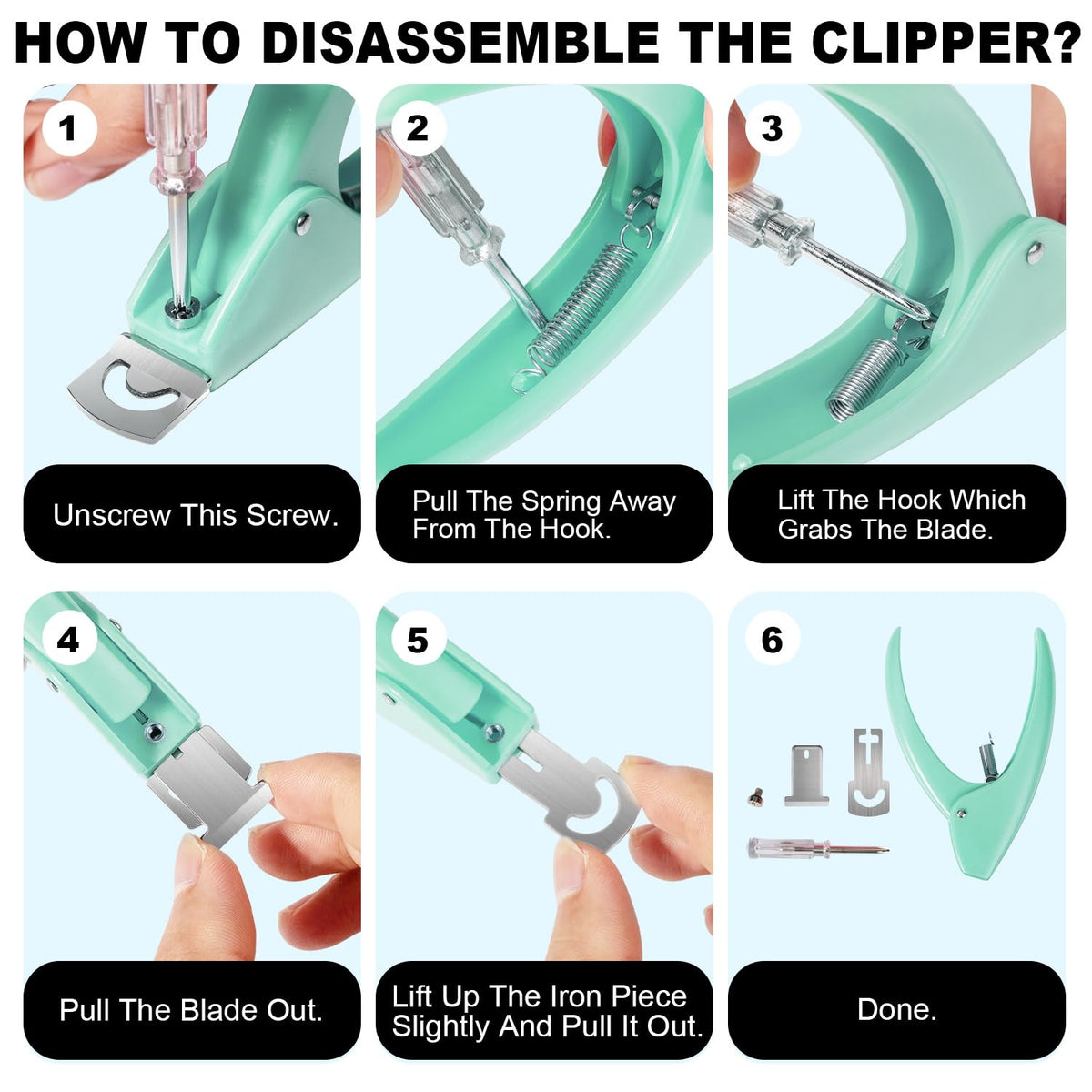 HOW TO DISASSEMBLE THE CLIPPER?

1

Unscrew This Screw.

2

Pull The Spring Away From The Hook.

3

Lift The Hook Which Grabs The Blade.

4

Pull The Blade Out.

5

Lift Up The Iron Piece Slightly And Pull It Out.

6

Done.