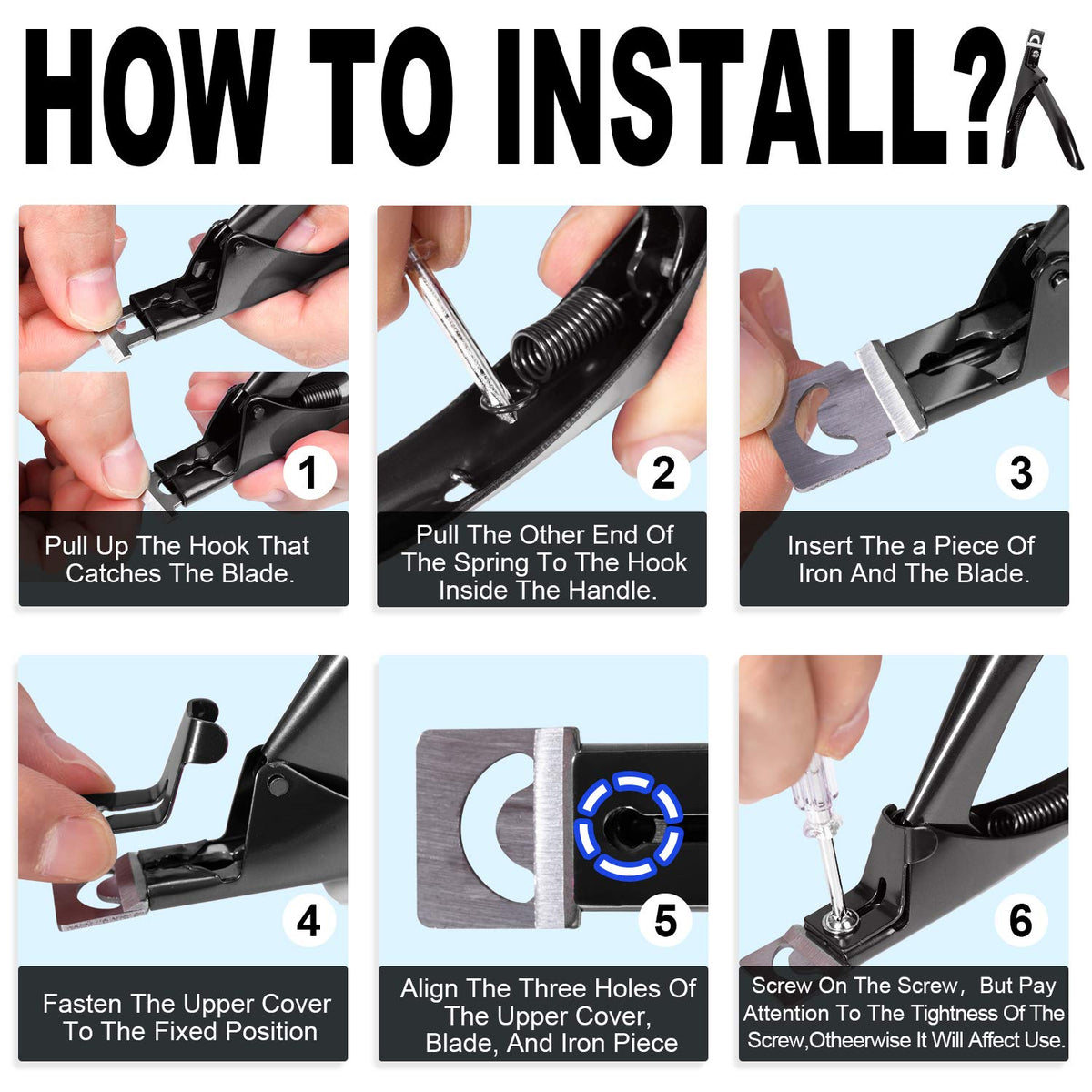 HOW TO INSTALL?

1

Pull Up The Hook That Catches The Blade.

2

Pull The Other End Of The Spring To The Hook Inside The Handle.

3

Insert The a Piece Of Iron And The Blade.

4

Fasten The Upper Cover To The Fixed Position

5

Align The Three Holes Of The Upper Cover, Blade, And Iron Piece

6

Screw On The Screw, But Pay Attention To The Tightness Of The Screw,Otheerwise It Will Affect Use.