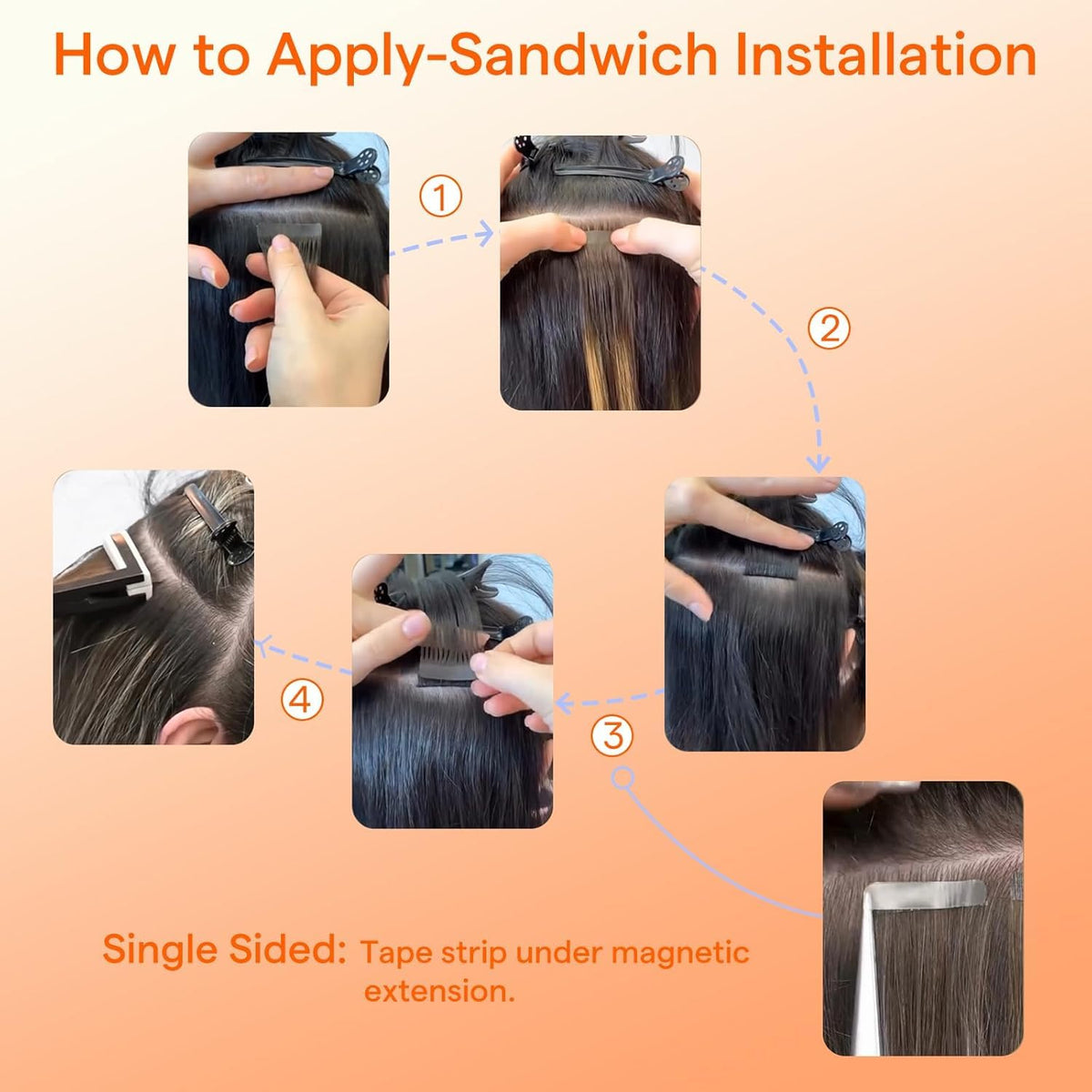 How to Apply-Sandwich Installation

①

②

③

④

Single Sided: Tape strip under magnetic extension.