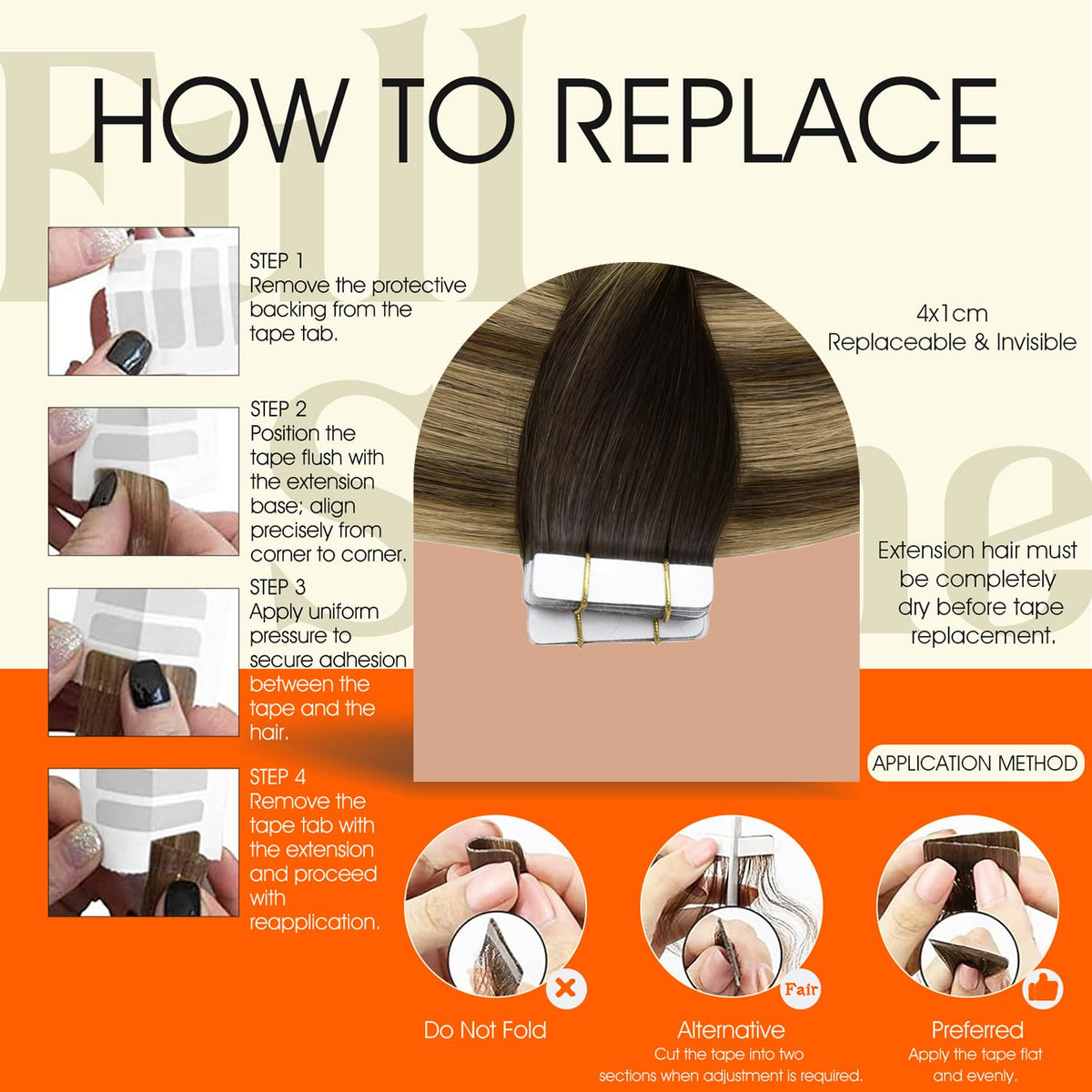 Full Shine

HOW TO REPLACE

STEP 1
Remove the protective backing from the tape tab.

STEP 2
Position the tape flush with the extension base; align precisely from corner to corner.

STEP 3
Apply uniform pressure to secure adhesion between the tape and the hair.

STEP 4
Remove the tape tab with the extension and proceed with reapplication.

4x1cm
Replaceable & Invisible

Extension hair must be completely dry before tape replacement.

APPLICATION METHOD

Do Not Fold

Fair

Alternative
Cut the tape into two sections when adjustment is required.

Preferred
Apply the tape flat and evenly.