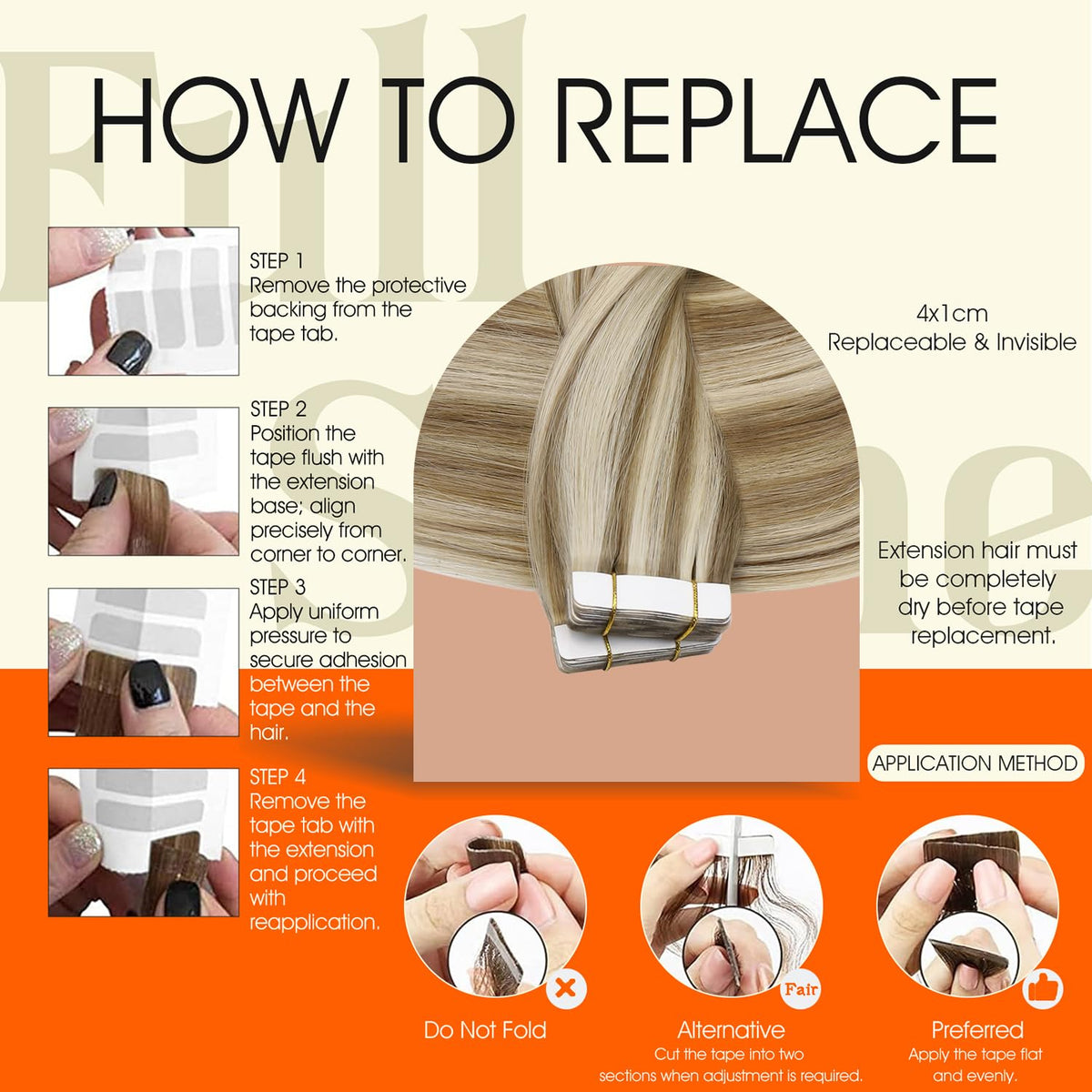 Full Shine

HOW TO REPLACE

STEP 1
Remove the protective backing from the tape tab.

STEP 2
Position the tape flush with the extension base; align precisely from corner to corner.

STEP 3
Apply uniform pressure to secure adhesion between the tape and the hair.

STEP 4
Remove the tape tab with the extension and proceed with reapplication.

4x1cm
Replaceable & Invisible

Extension hair must be completely dry before tape replacement.

APPLICATION METHOD

Do Not Fold

Fair
Alternative
Cut the tape into two sections when adjustment is required.

Preferred
Apply the tape flat and evenly.