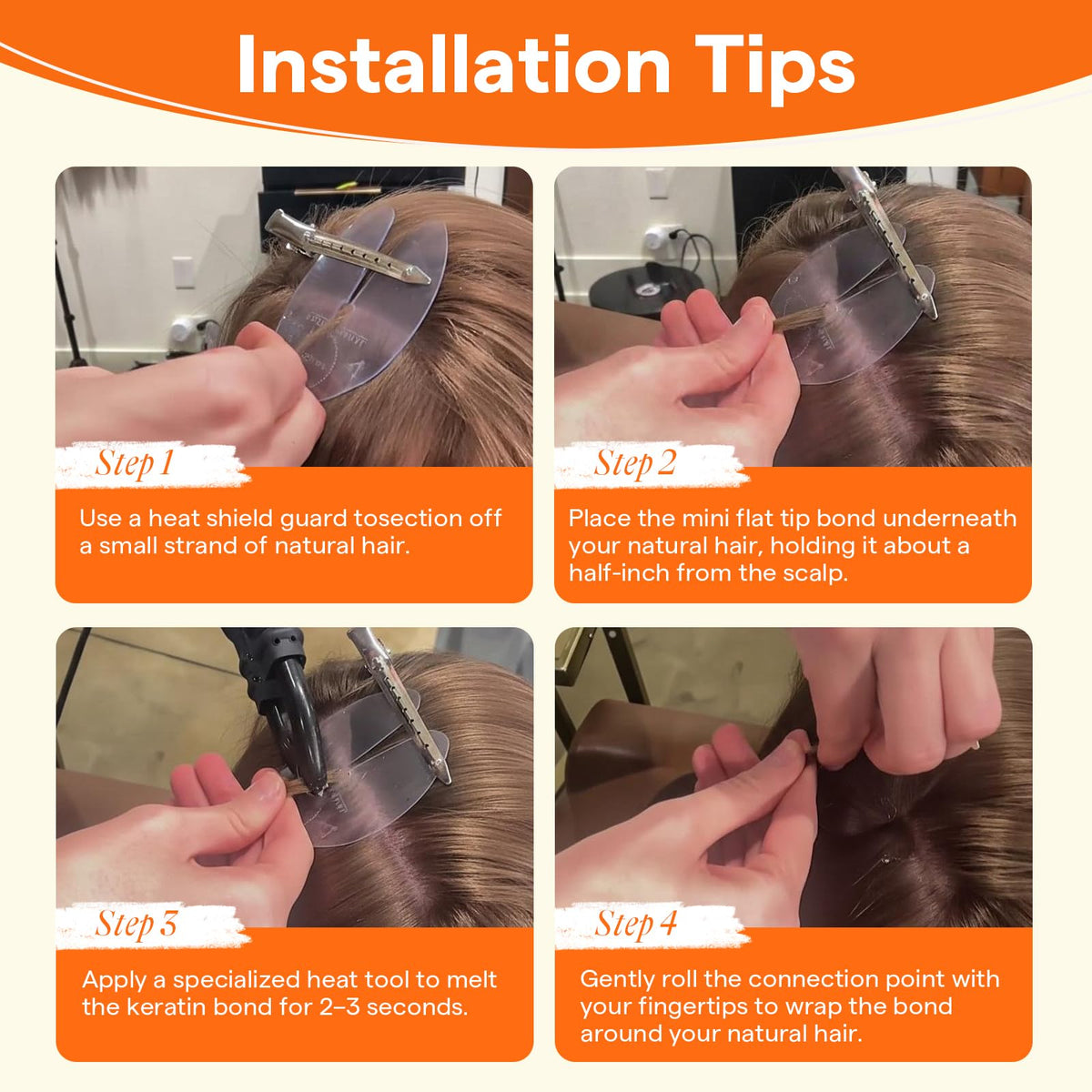 Installation Tips

Step 1

Use a heat shield guard tosection off a small strand of natural hair.

Step 2

Place the mini flat tip bond underneath your natural hair, holding it about a half-inch from the scalp.

Step 3

Apply a specialized heat tool to melt the keratin bond for 2–3 seconds.

Step 4

Gently roll the connection point with your fingertips to wrap the bond around your natural hair.