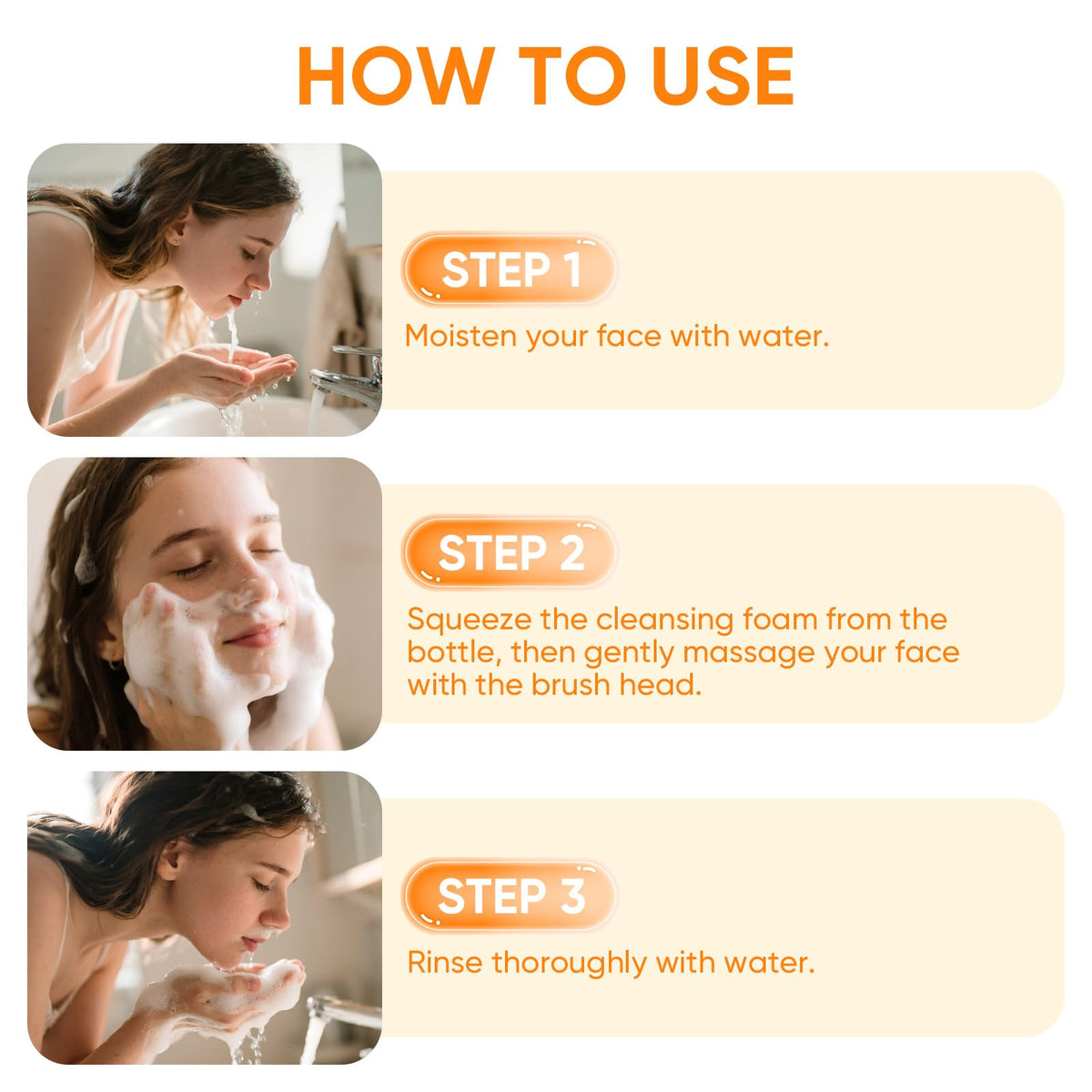 HOW TO USE

STEP 1

Moisten your face with water.

STEP 2

Squeeze the cleansing foam from the bottle, then gently massage your face with the brush head.

STEP 3

Rinse thoroughly with water.