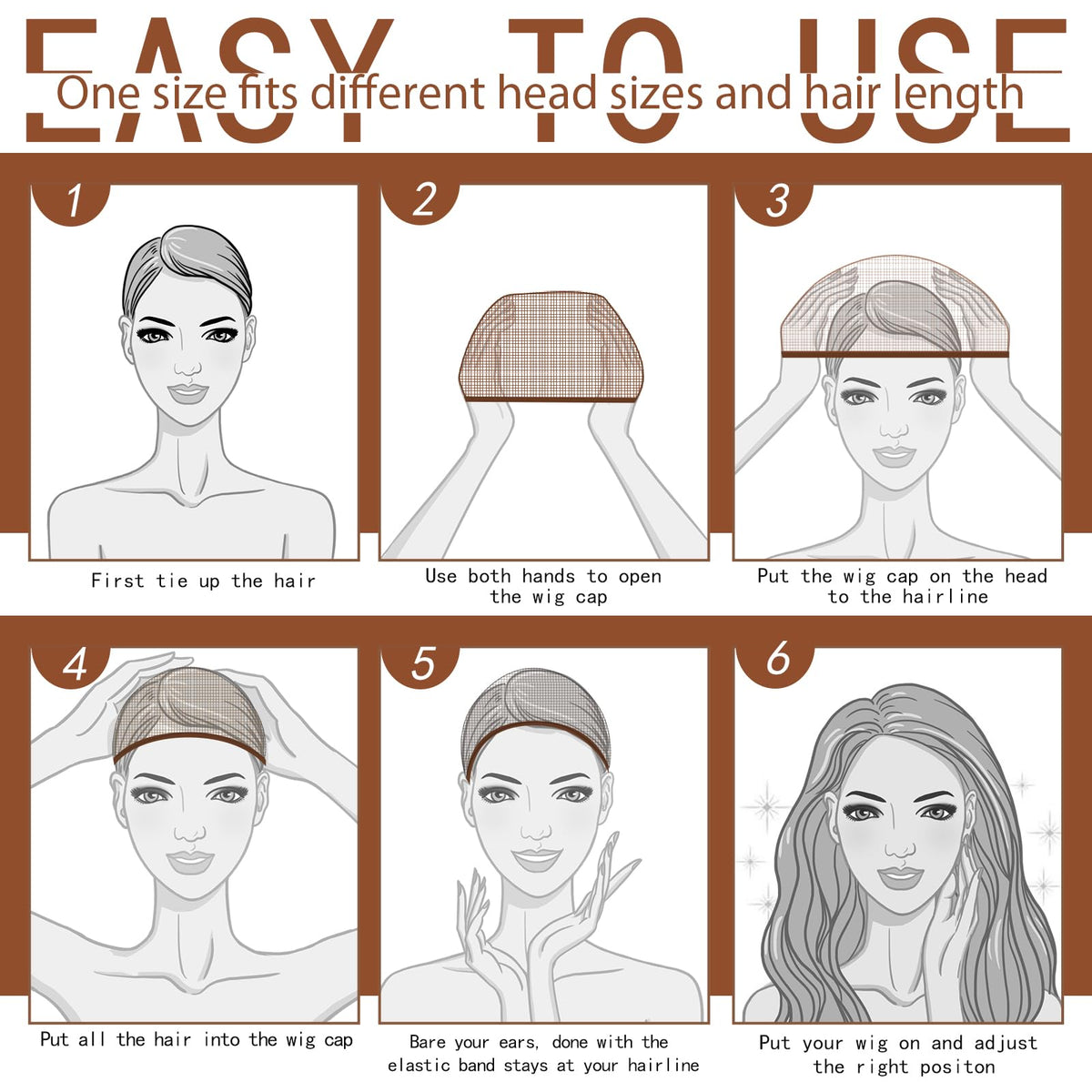 EASY TO USE

One size fits different head sizes and hair length

1

First tie up the hair

2

Use both hands to open the wig cap

3

Put the wig cap on the head to the hairline

4

Put all the hair into the wig cap

5

Bare your ears, done with the elastic band stays at your hairline

6

Put your wig on and adjust the right positon