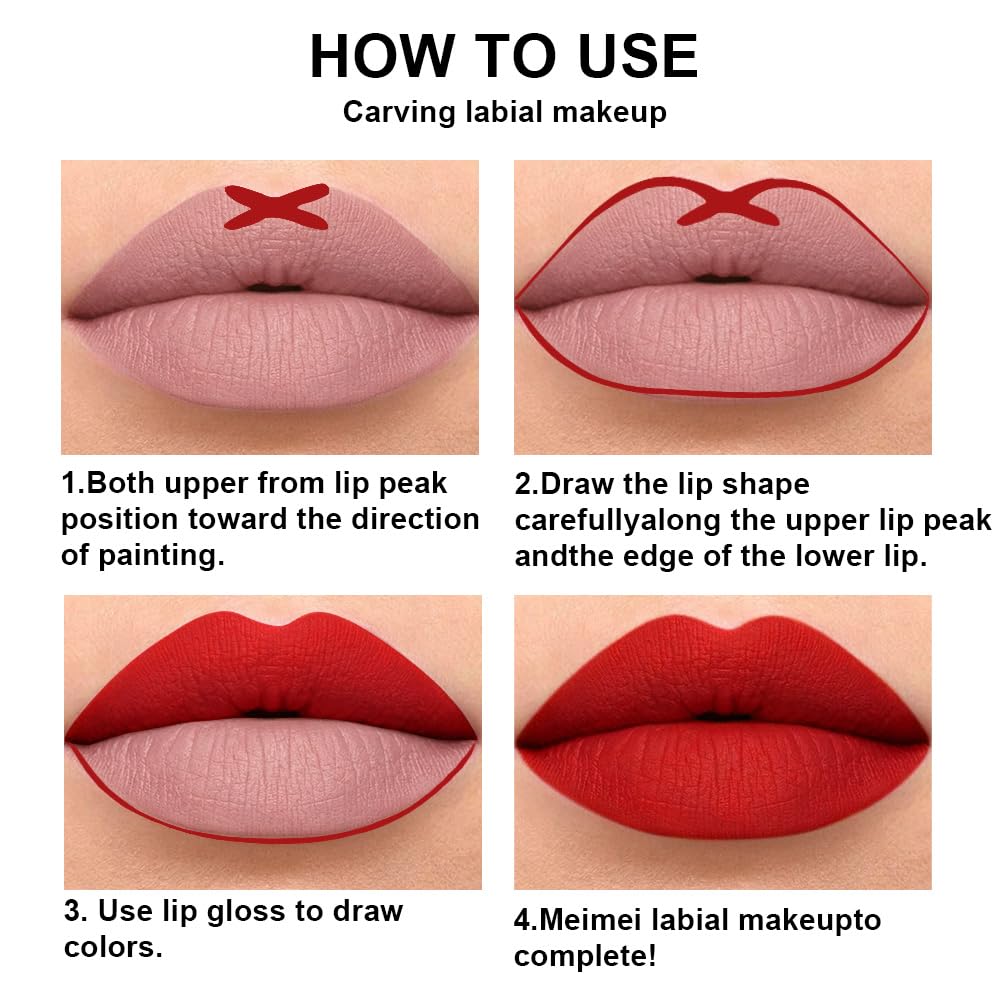 HOW TO USE
Carving labial makeup

1.Both upper from lip peak position toward the direction of painting.

2.Draw the lip shape carefullyalong the upper lip peak andthe edge of the lower lip.

3. Use lip gloss to draw colors.

4.Meimei labial makeupto complete!