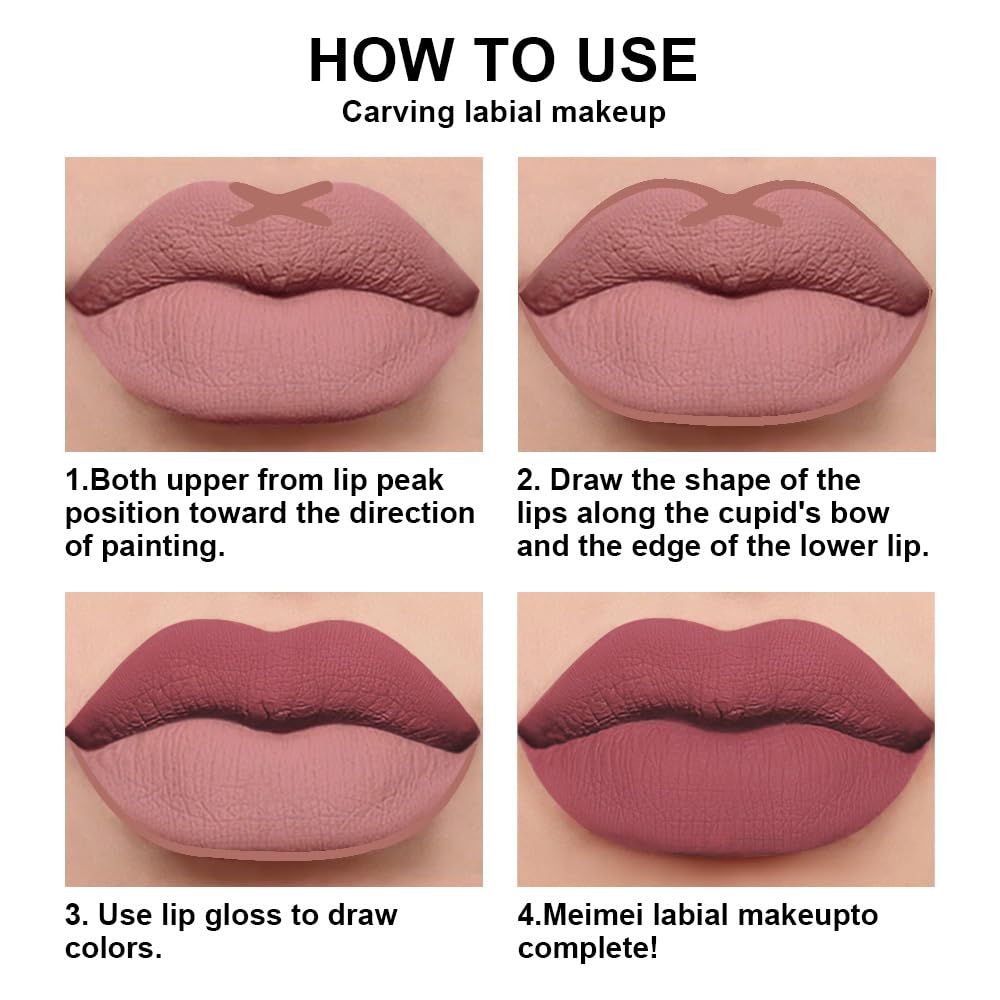 HOW TO USE
Carving labial makeup

1.Both upper from lip peak position toward the direction of painting.

2. Draw the shape of the lips along the cupid's bow and the edge of the lower lip.

3. Use lip gloss to draw colors.

4.Meimei labial makeupto complete!