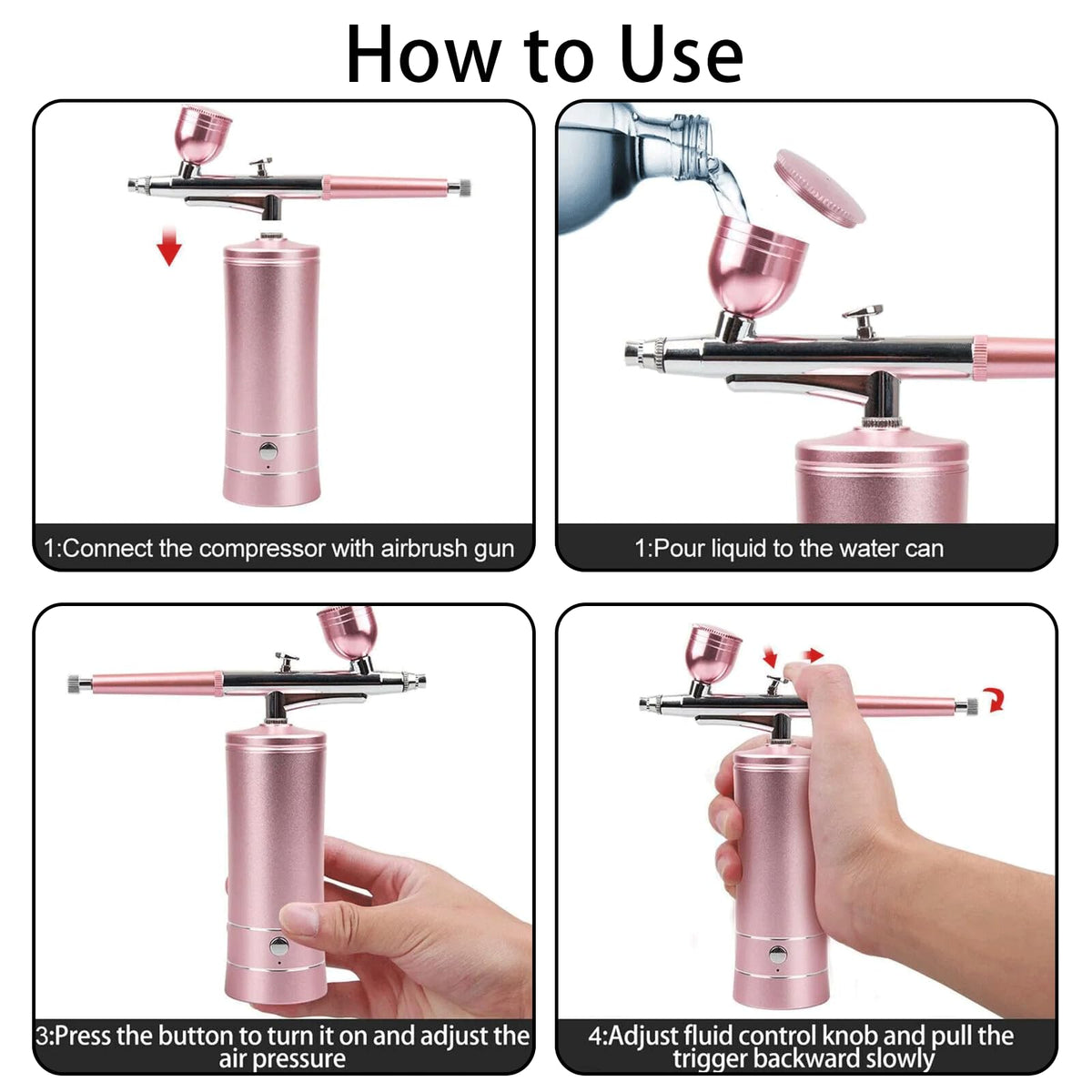 How to Use

1:Connect the compressor with airbrush gun

1:Pour liquid to the water can

3:Press the button to turn it on and adjust the air pressure

4:Adjust fluid control knob and pull the trigger backward slowly