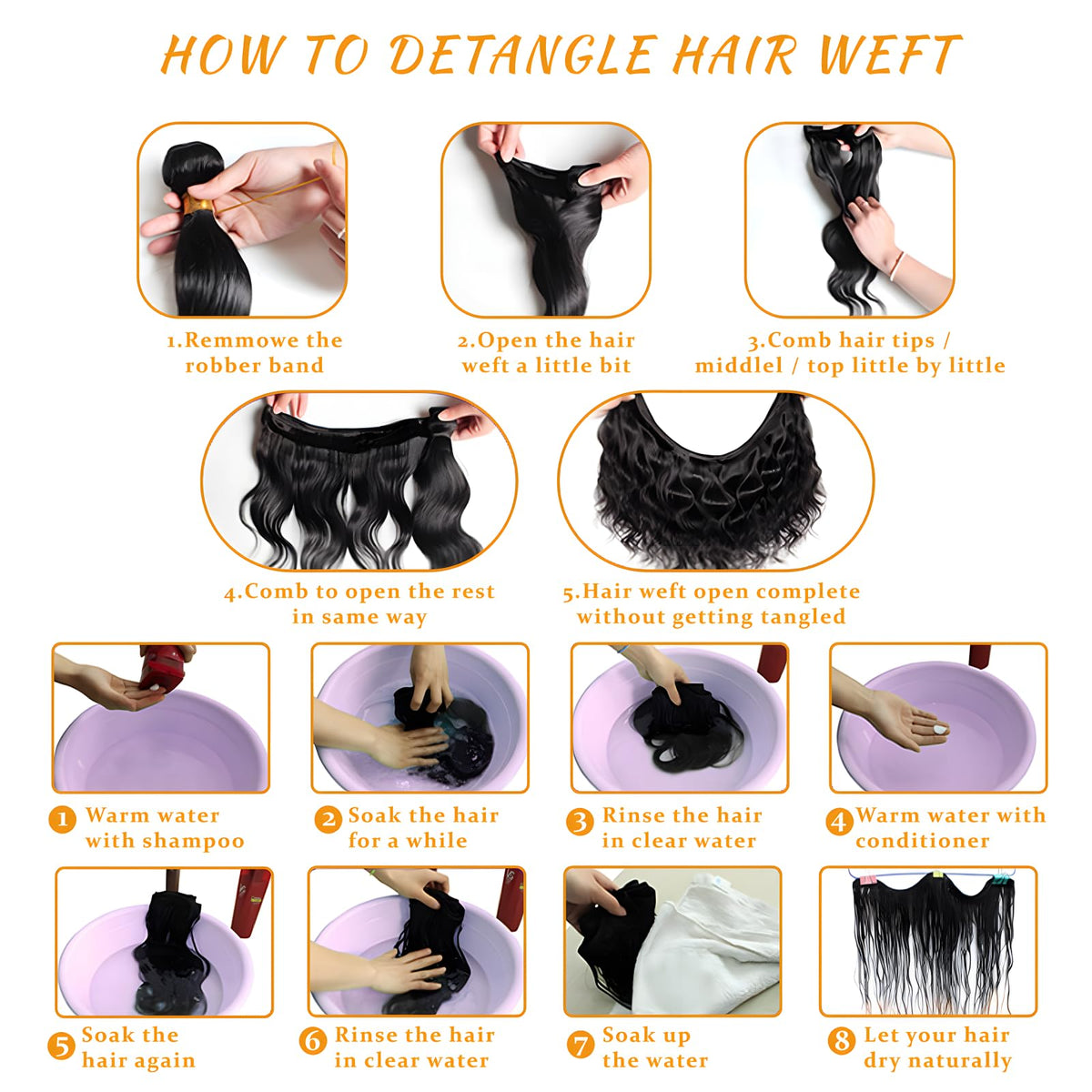 HOW TO DETANGLE HAIR WEFT

1.Remmowe the robber band

2.Open the hair weft a little bit

3.Comb hair tips / middlel / top little by little

4.Comb to open the rest in same way

5.Hair weft open complete without getting tangled

1 Warm water with shampoo

2 Soak the hair for a while

3 Rinse the hair in clear water

4 Warm water with conditioner

5 Soak the hair again

6 Rinse the hair in clear water

7 Soak up the water

8 Let your hair dry naturally