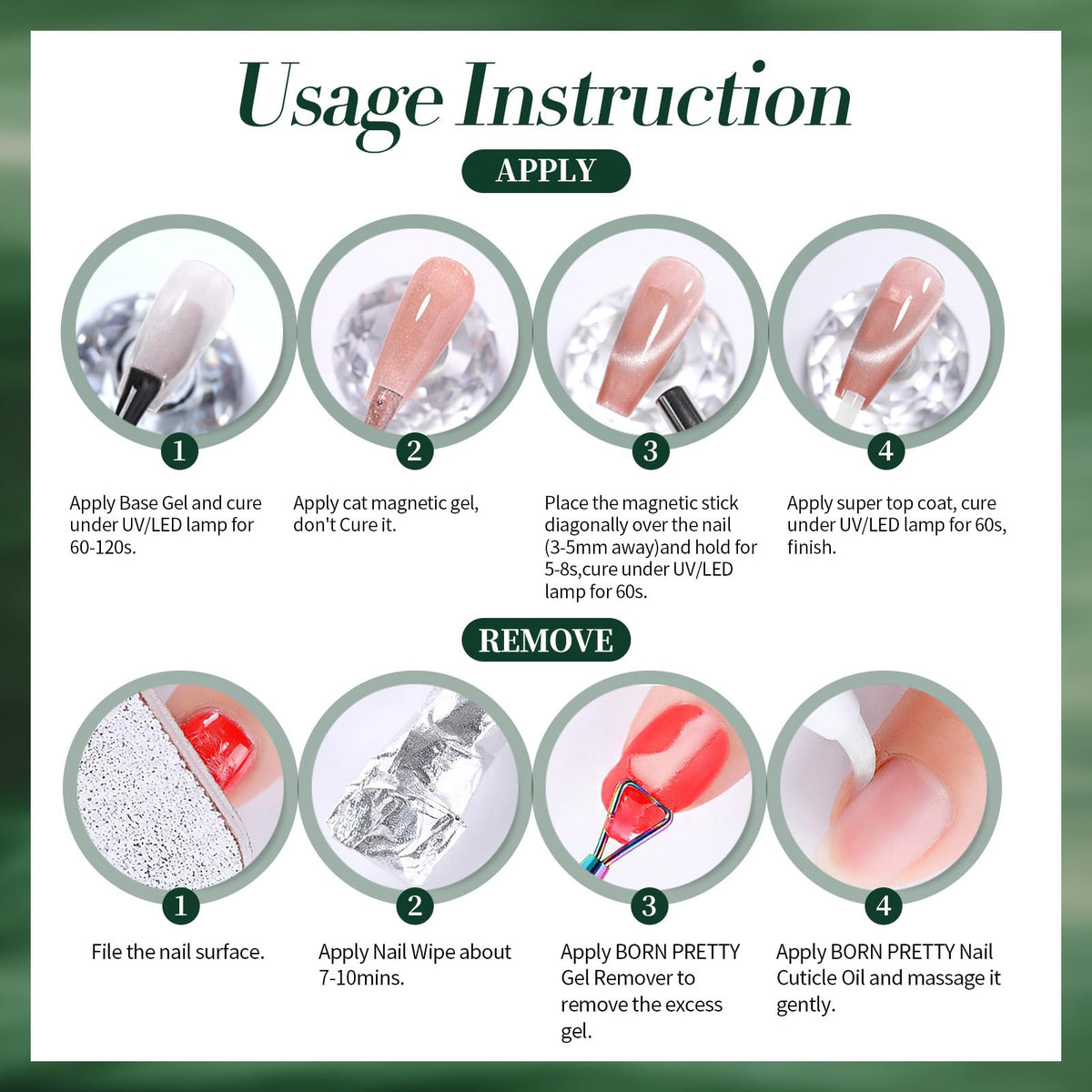 Usage Instruction

APPLY

1

Apply Base Gel and cure under UV/LED lamp for 60-120s.

2

Apply cat magnetic gel, don't Cure it.

3

Place the magnetic stick diagonally over the nail (3-5mm away)and hold for 5-8s,cure under UV/LED lamp for 60s.

4

Apply super top coat, cure under UV/LED lamp for 60s, finish.

REMOVE

1

File the nail surface.

2

Apply Nail Wipe about 7-10mins.

3

Apply BORN PRETTY Gel Remover to remove the excess gel.

4

Apply BORN PRETTY Nail Cuticle Oil and massage it gently.