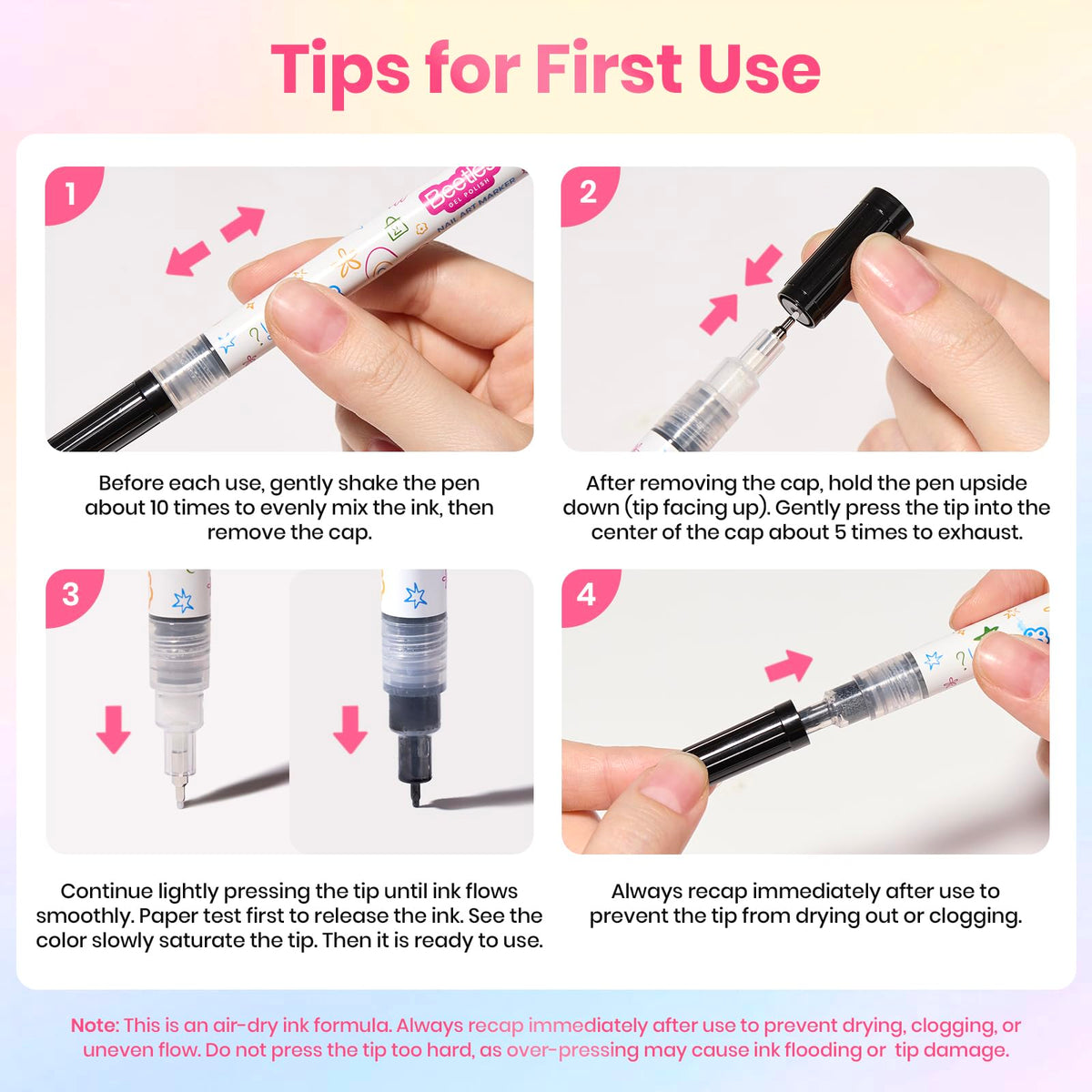 Tips for First Use

1

Beetles
GEL POLISH
NAIL ART MARKER

Before each use, gently shake the pen about 10 times to evenly mix the ink, then remove the cap.

2

After removing the cap, hold the pen upside down (tip facing up). Gently press the tip into the center of the cap about 5 times to exhaust.

3

Continue lightly pressing the tip until ink flows smoothly. Paper test first to release the ink. See the color slowly saturate the tip. Then it is ready to use.

4

Always recap immediately after use to prevent the tip from drying out or clogging.

Note: This is an air-dry ink formula. Always recap immediately after use to prevent drying, clogging, or uneven flow. Do not press the tip too hard, as over-pressing may cause ink flooding or tip damage.