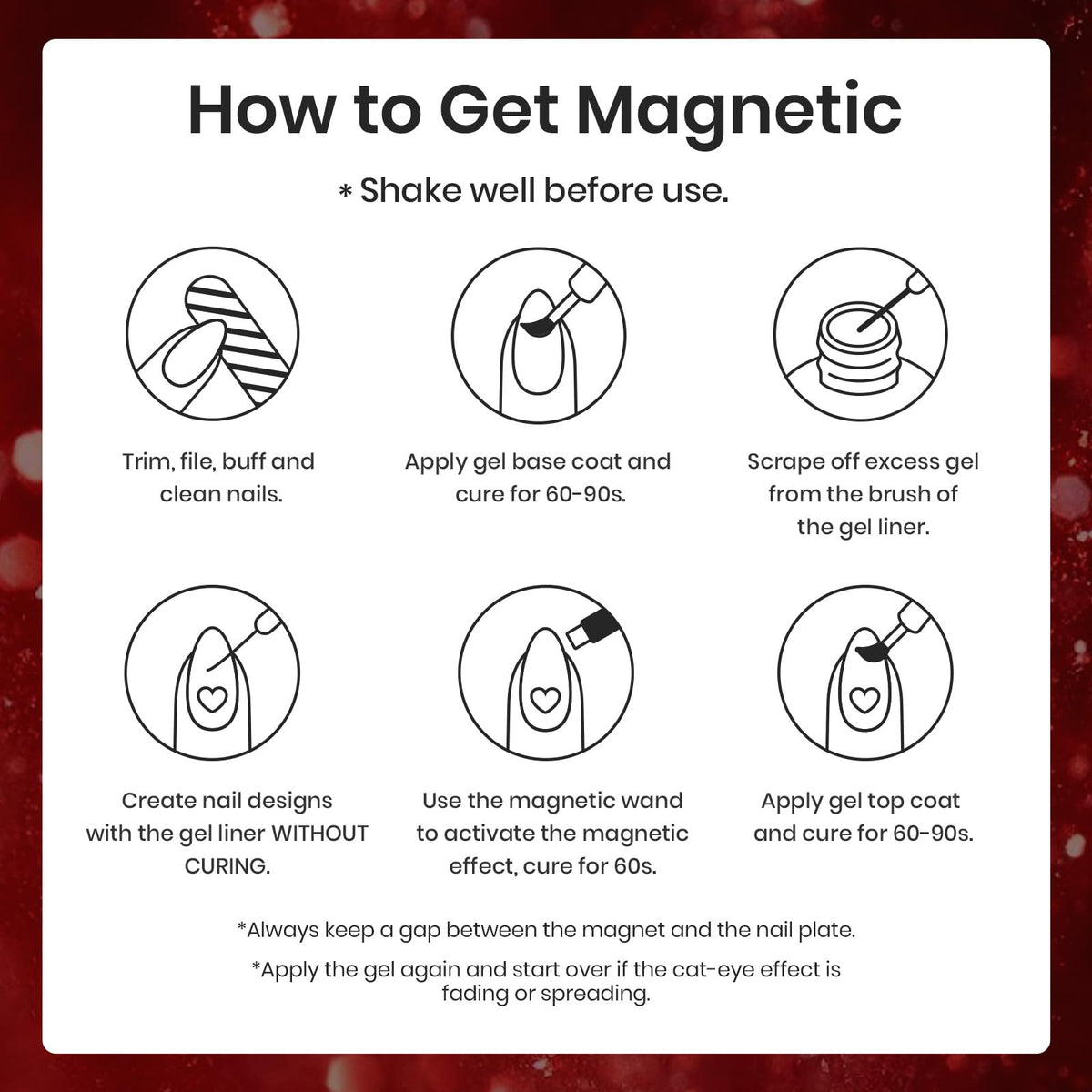 How to Get Magnetic

* Shake well before use.

Trim, file, buff and clean nails.

Apply gel base coat and cure for 60-90s.

Scrape off excess gel from the brush of the gel liner.

Create nail designs with the gel liner WITHOUT CURING.

Use the magnetic wand to activate the magnetic effect, cure for 60s.

Apply gel top coat and cure for 60-90s.

*Always keep a gap between the magnet and the nail plate.

*Apply the gel again and start over if the cat-eye effect is fading or spreading.