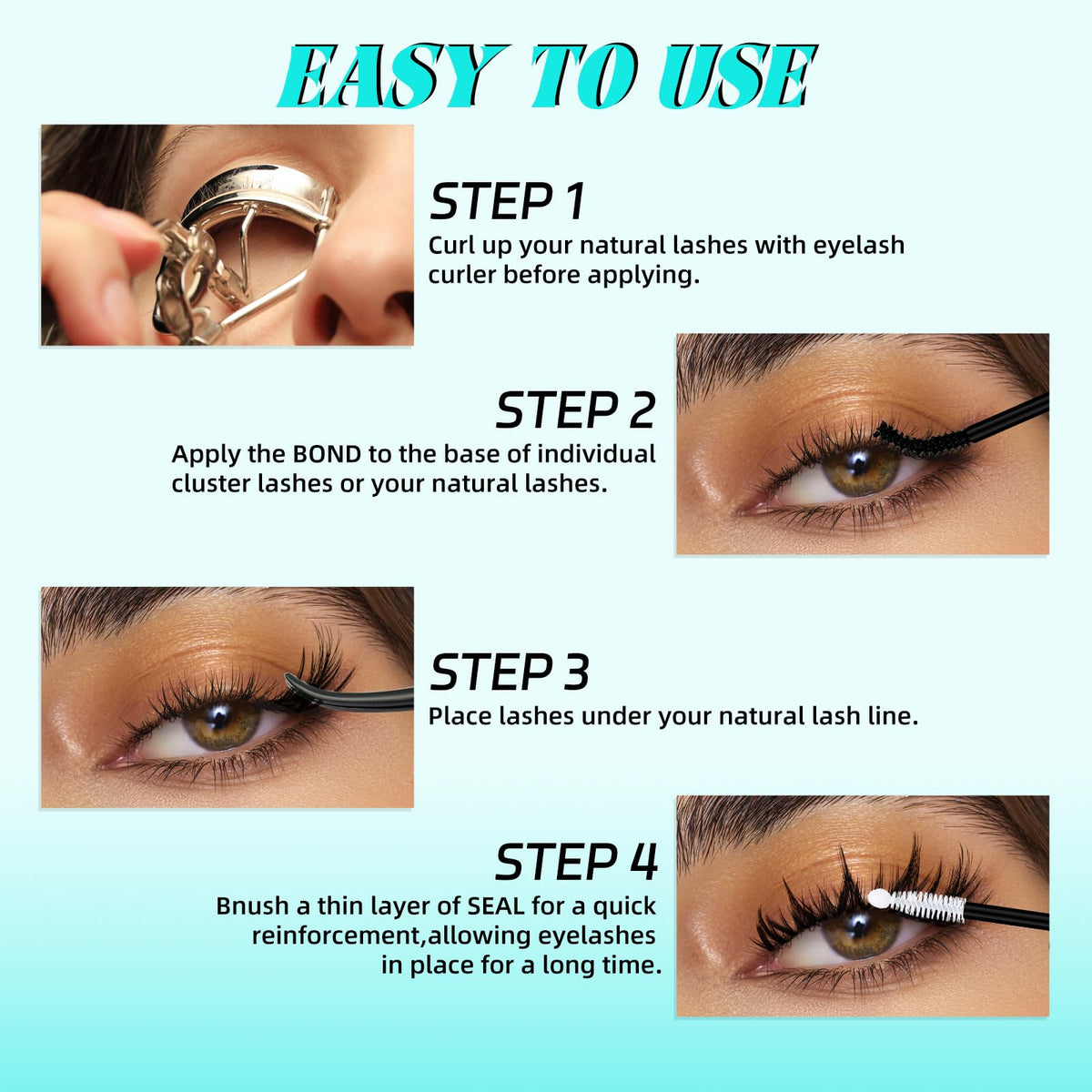 EASY TO USE

STEP 1
Curl up your natural lashes with eyelash curler before applying.

STEP 2
Apply the BOND to the base of individual cluster lashes or your natural lashes.

STEP 3
Place lashes under your natural lash line.

STEP 4
Bnush a thin layer of SEAL for a quick reinforcement,allowing eyelashes in place for a long time.